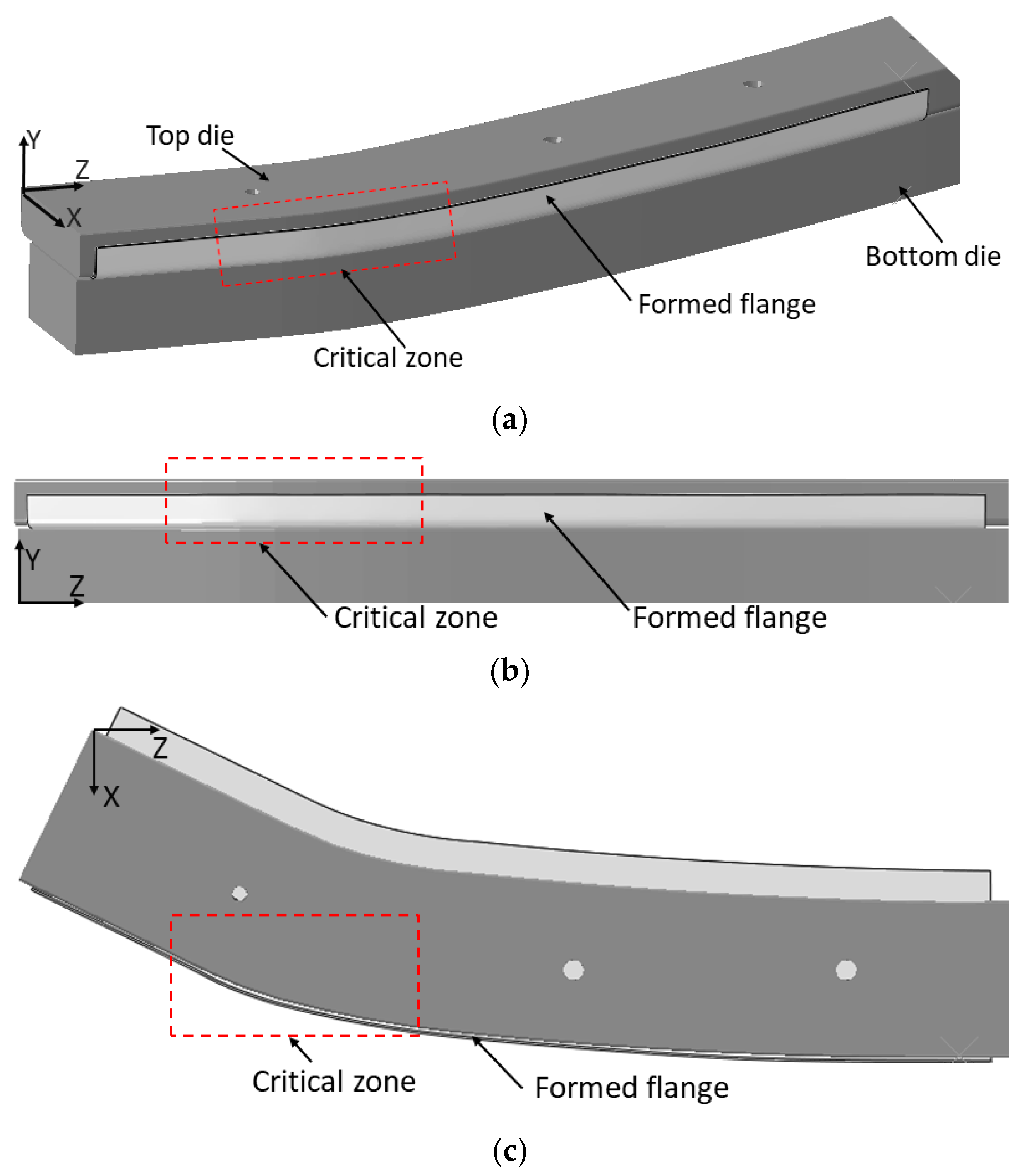 Y
Z
X
Top die
Bottom die
Formed flange
Critical zone

(a)

Y
Z
Critical zone
Formed flange

(b)

Z
X
Critical zone
Formed flange

(c)