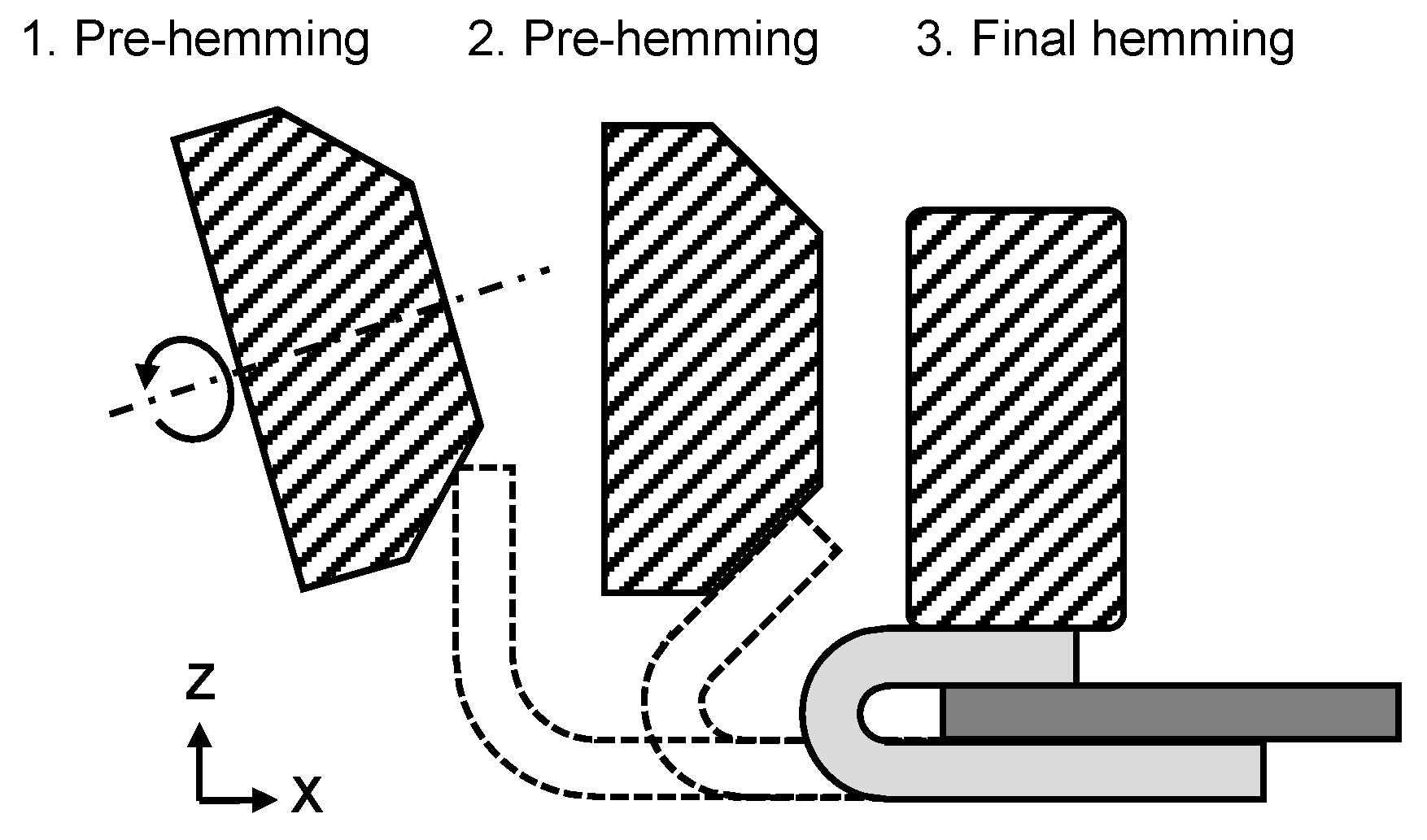 1. Pre-hemming
2. Pre-hemming
3. Final hemming

z
x