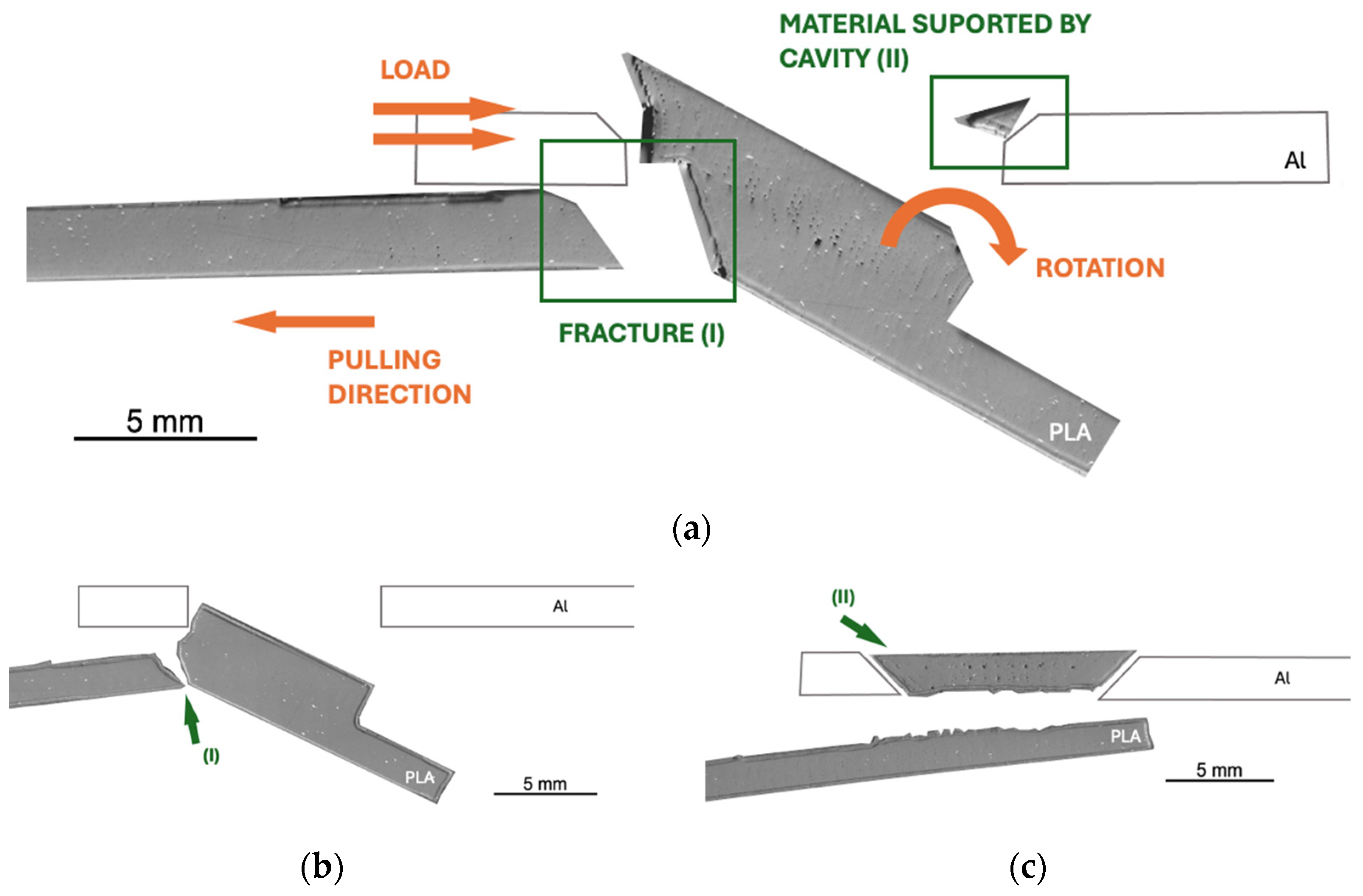 MATERIAL SUPORTED BY CAVITY (II)

LOAD

Al

ROTATION

FRACTURE (I)

PULLING DIRECTION

5 mm

PLA

(a)

Al

(I)

PLA

5 mm

(b)

(II)

Al

PLA

5 mm

(c)