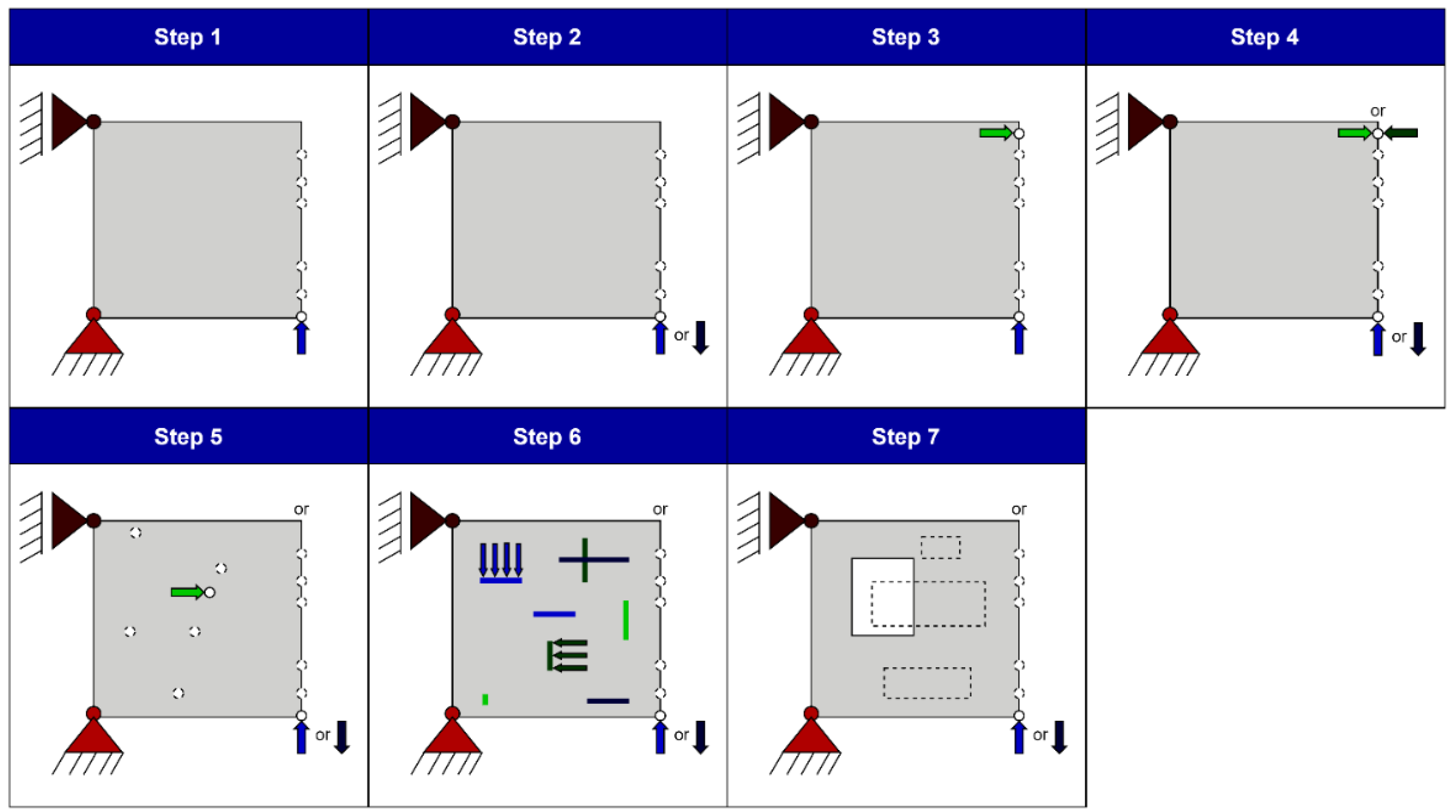 Step 1

Step 2

or

Step 3

Step 4

or

or

Step 5

or

or

Step 6

or

or

Step 7

or

or