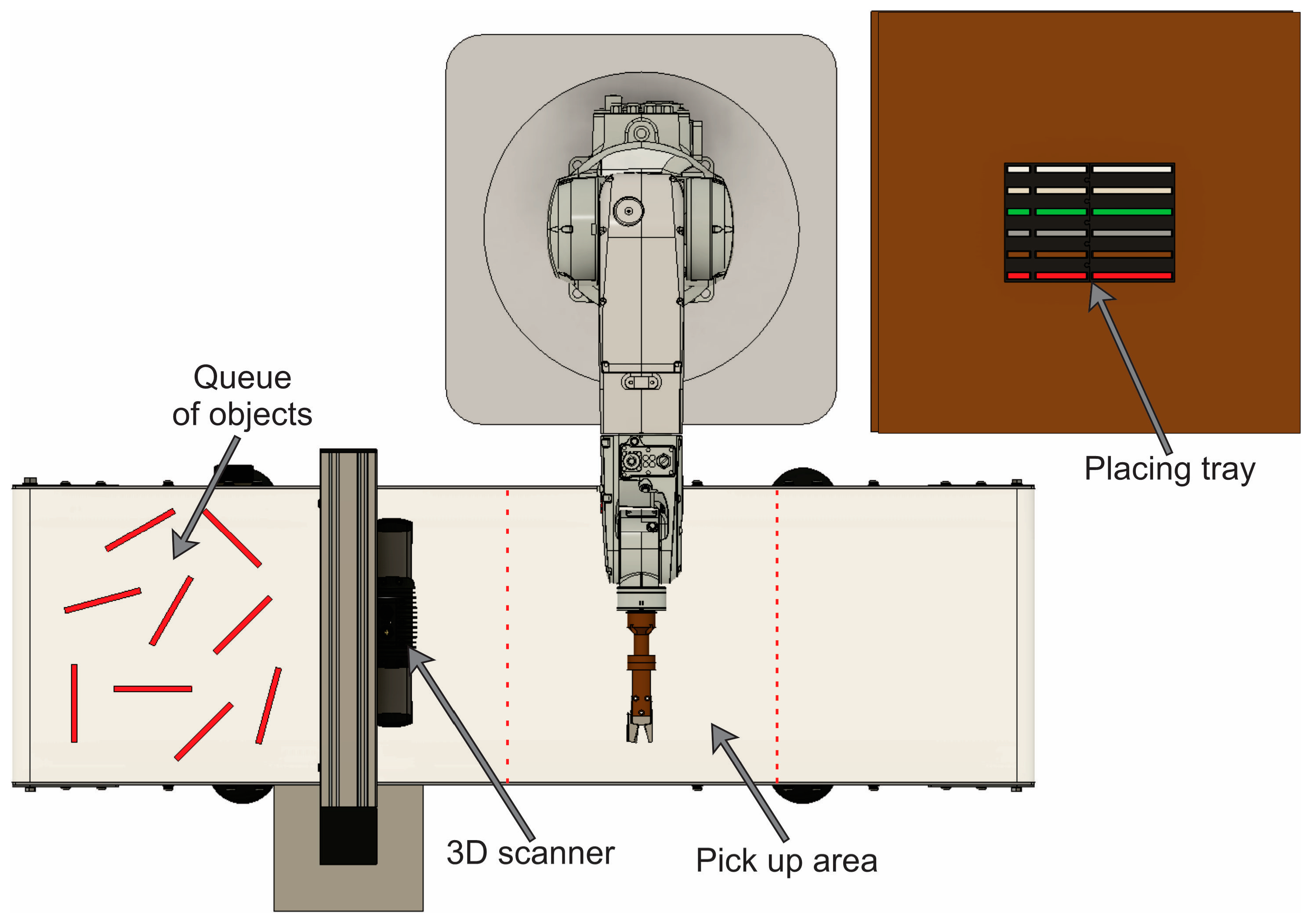 Queue of objects

Placing tray

3D scanner

Pick up area