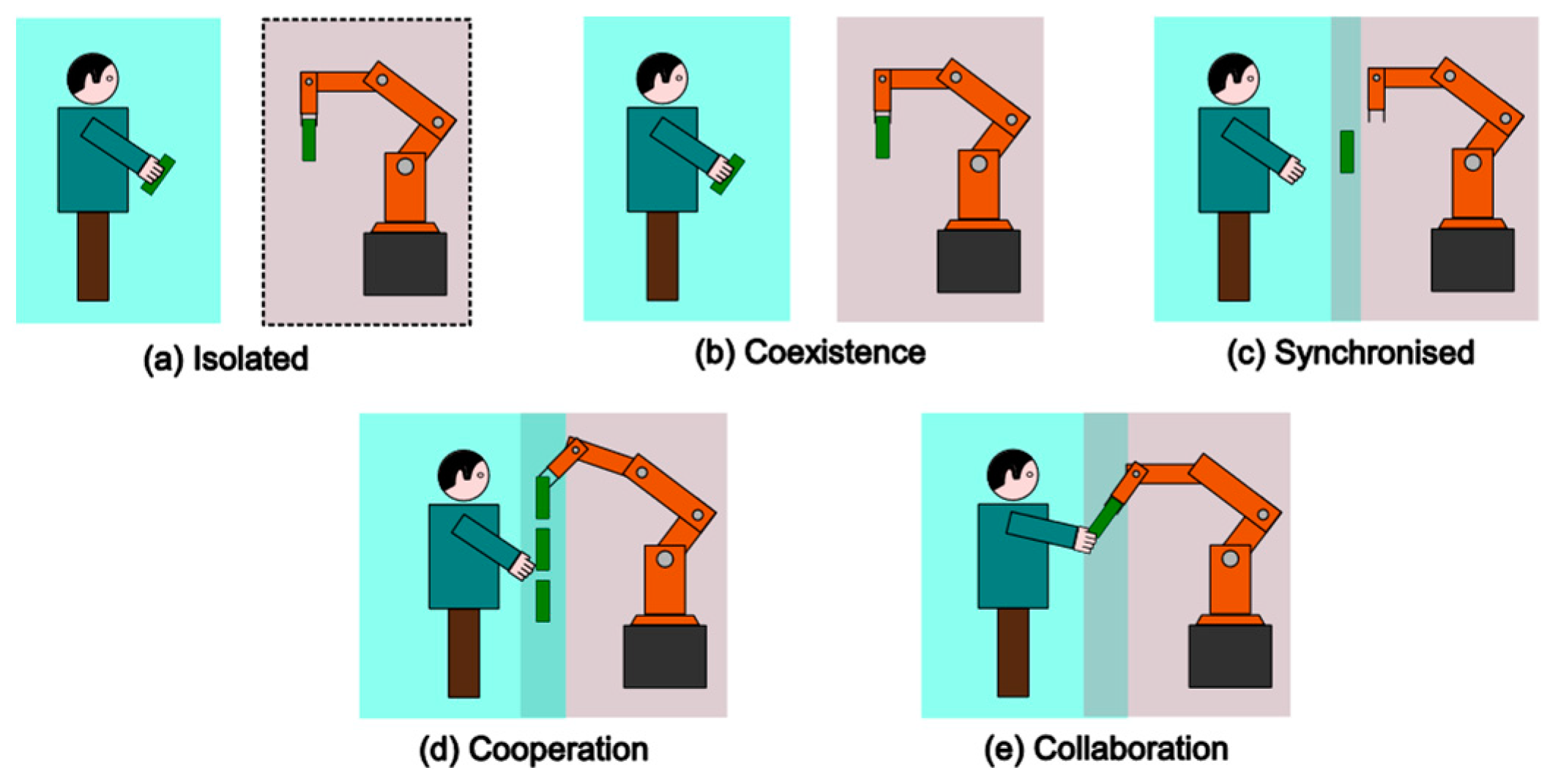 (a) Isolated

(b) Coexistence

(c) Synchronised

(d) Cooperation

(e) Collaboration