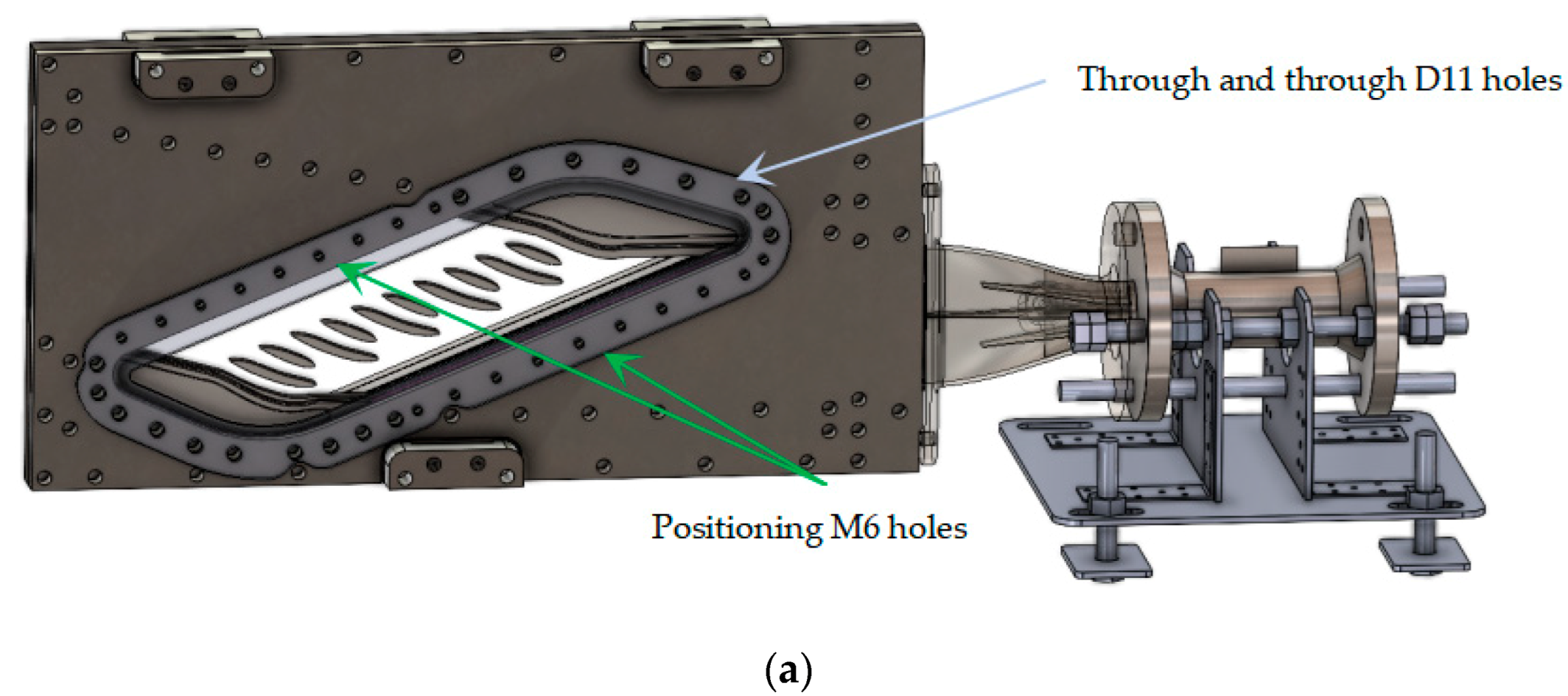 Through and through D11 holes

Positioning M6 holes

(a)