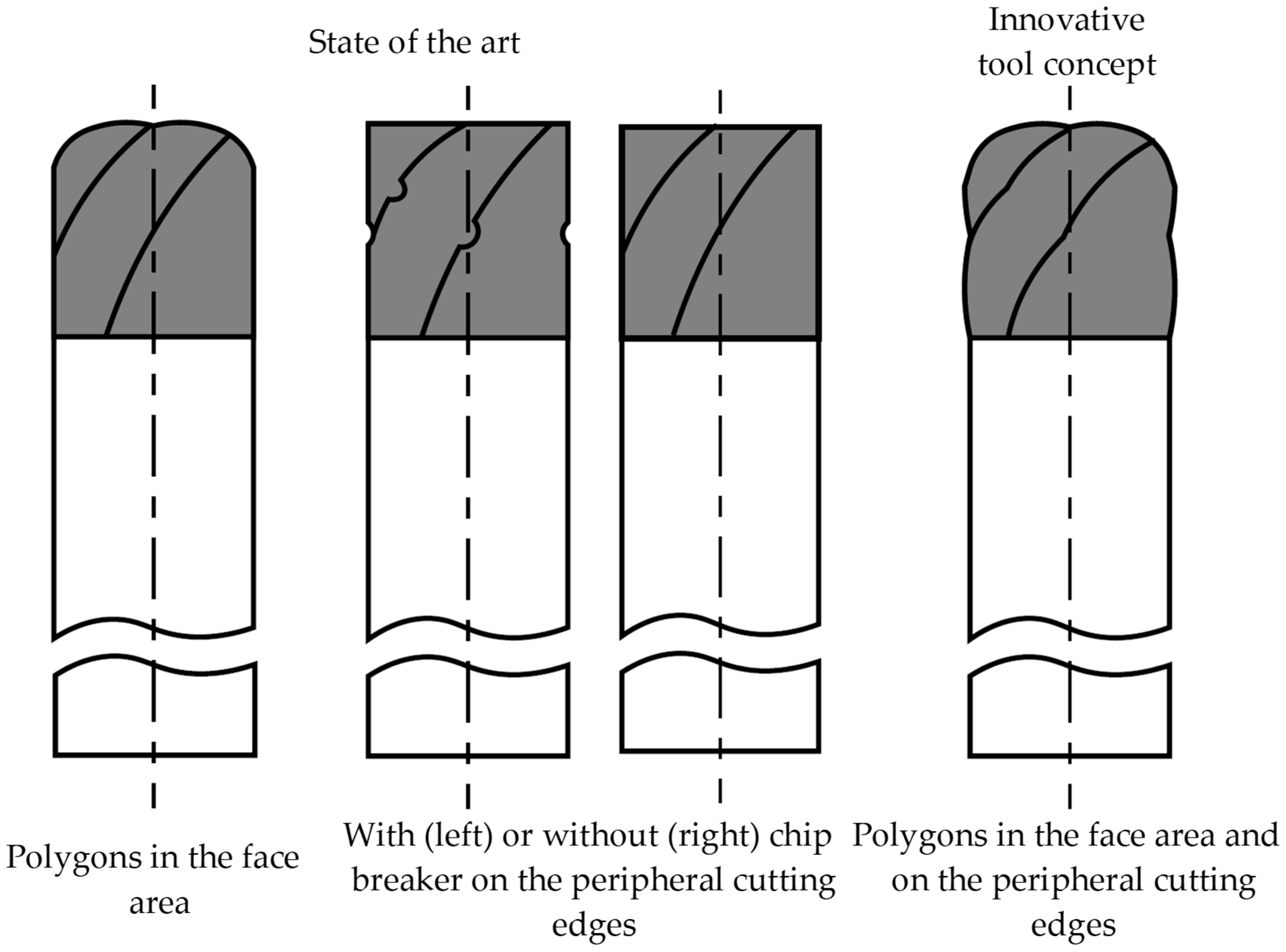 State of the art

Innovative tool concept

Polygons in the face area

With (left) or without (right) chip breaker on the peripheral cutting edges

Polygons in the face area and on the peripheral cutting edges