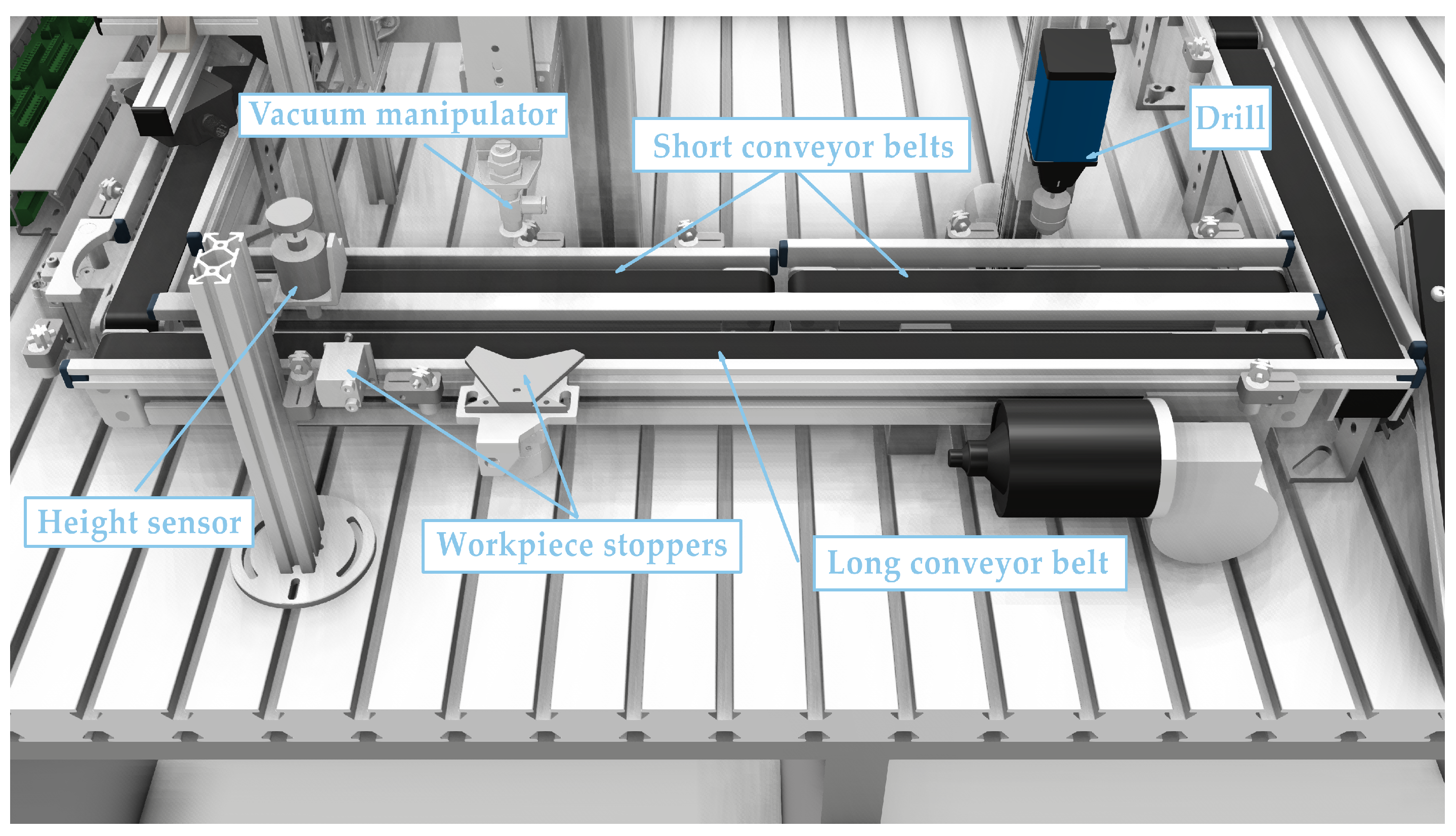 Vacuum manipulator

Short conveyor belts

Drill

Height sensor

Workpiece stoppers

Long conveyor belt