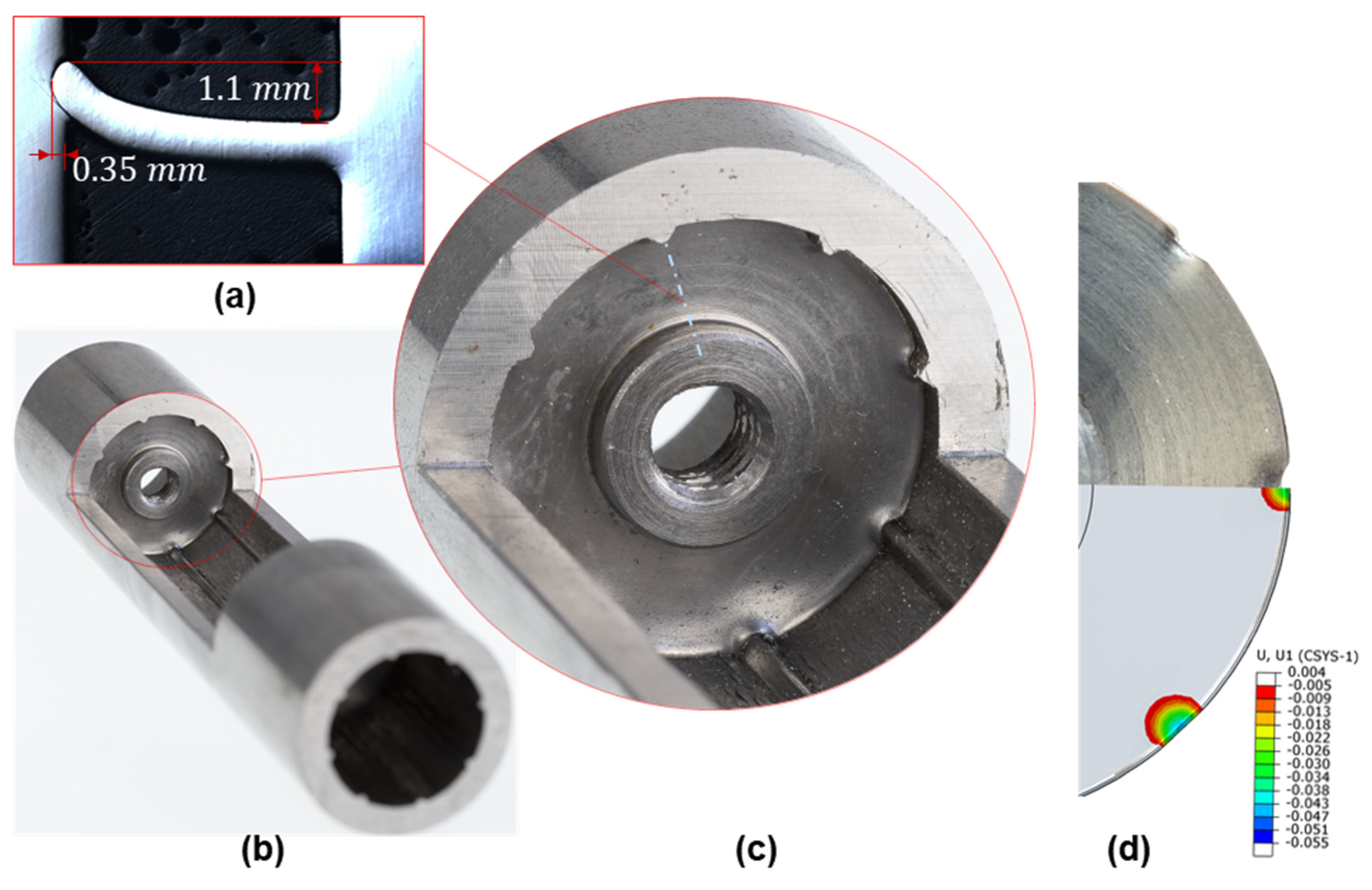 $1.1\ mm$

$0.35\ mm$

(a)

(b)

(c)

U, U1 (CSYS-1)
0.004
-0.005
-0.009
-0.013
-0.018
-0.022
-0.026
-0.030
-0.034
-0.038
-0.043
-0.047
-0.051
-0.055

(d)