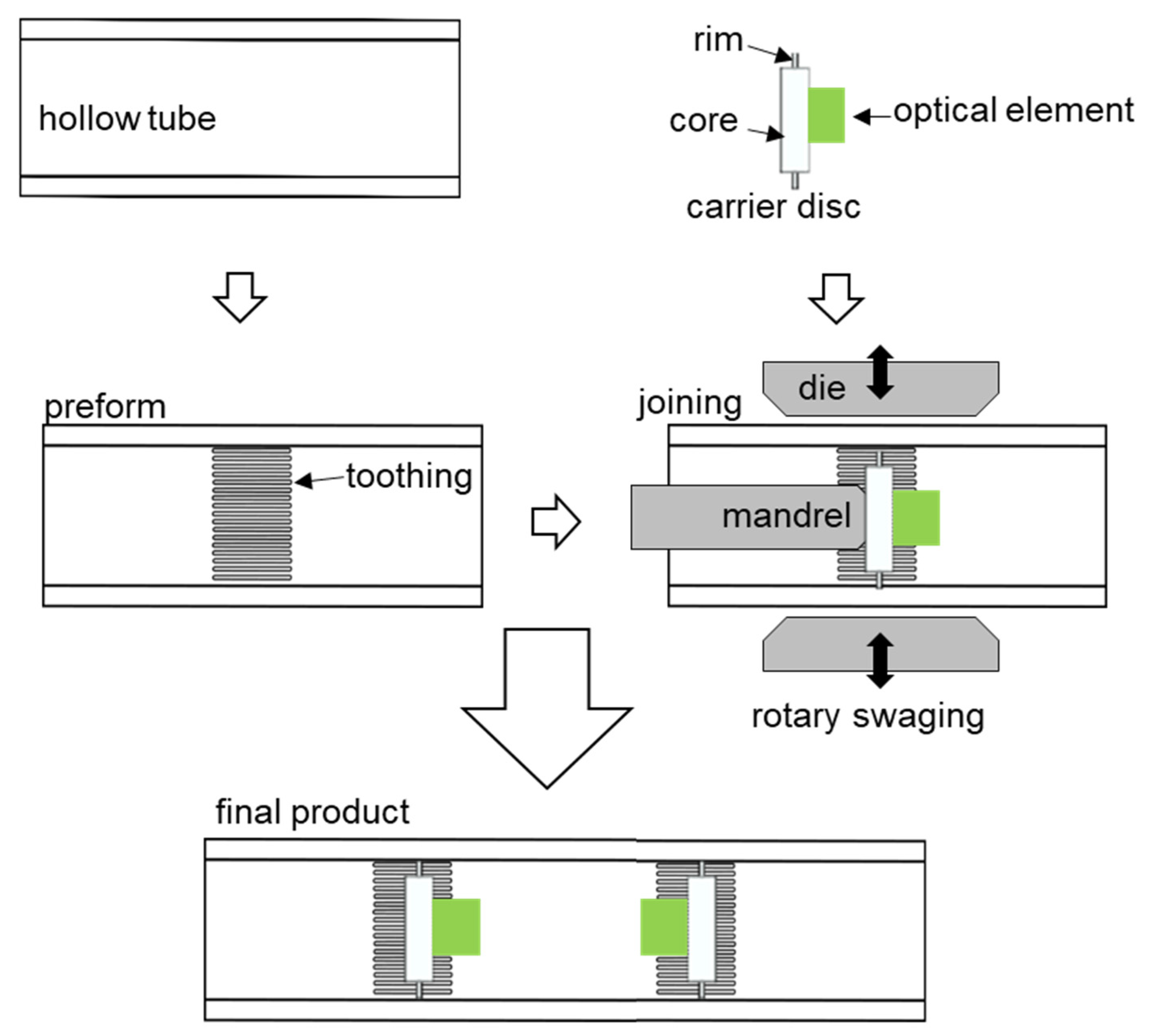 hollow tube

rim

core

optical element

carrier disc

preform

toothing

joining

die

mandrel

rotary swaging

final product