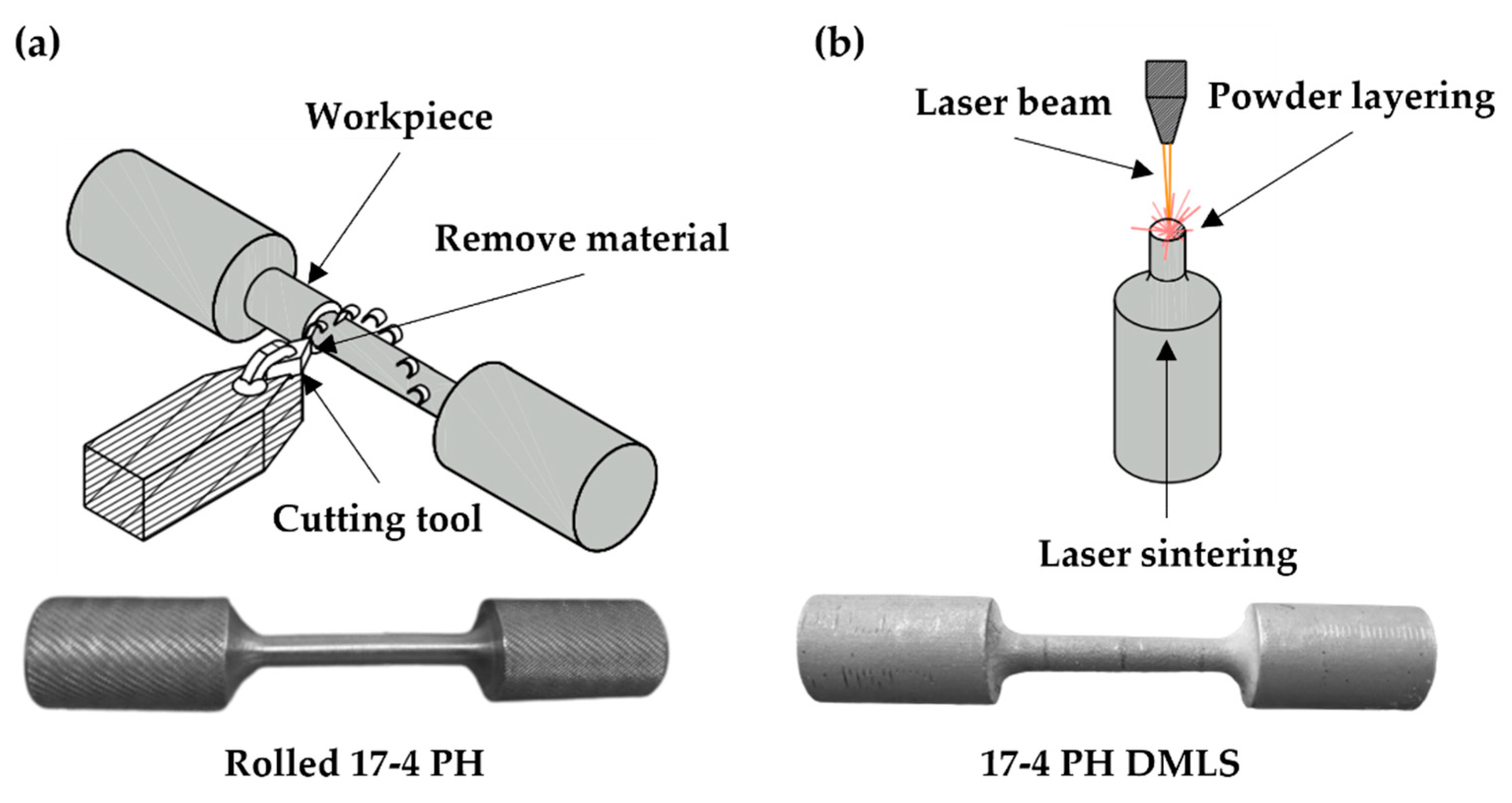 (a)

Workpiece

Remove material

Cutting tool

Rolled 17-4 PH

(b)

Laser beam

Powder layering

Laser sintering

17-4 PH DMLS