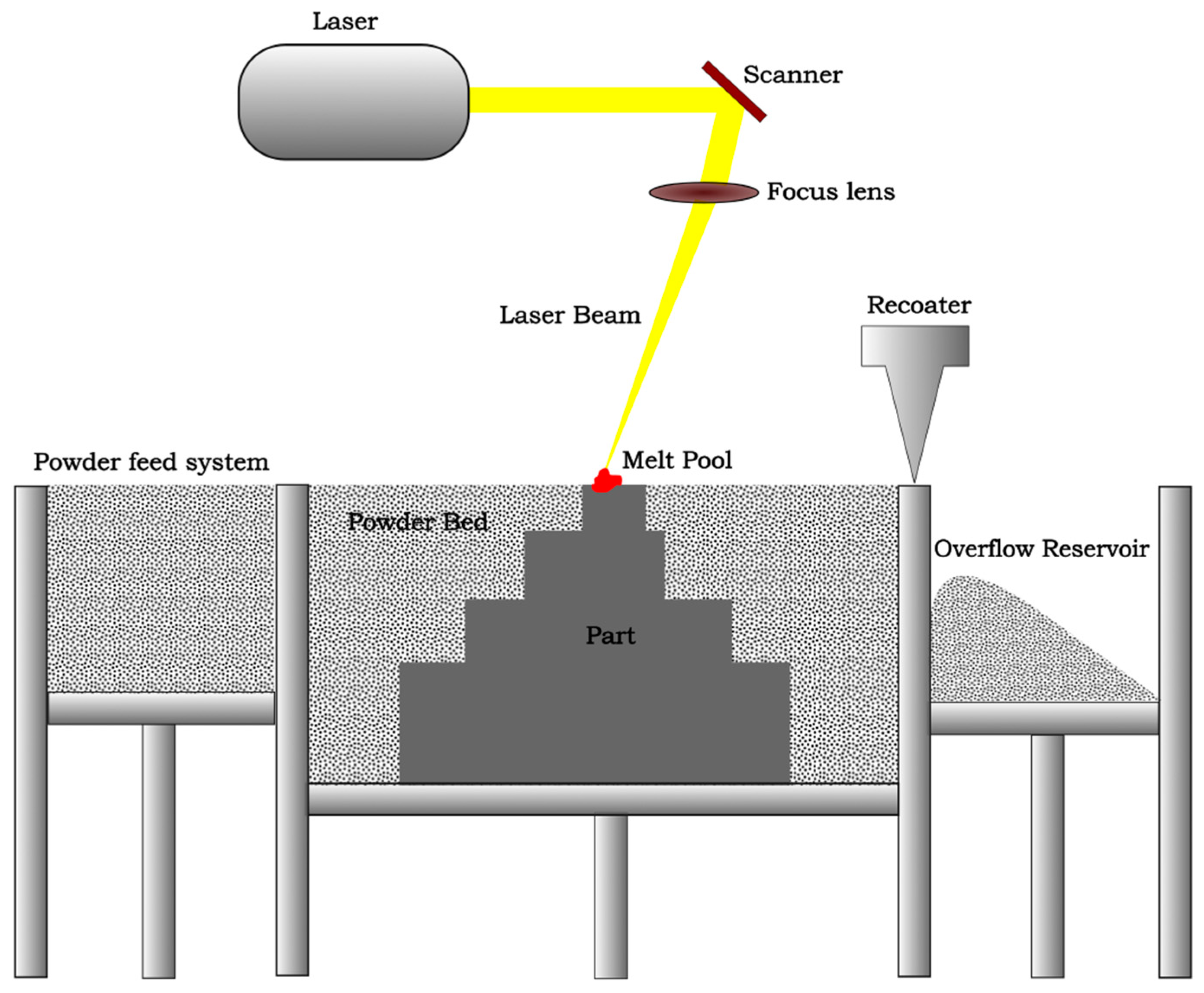 Laser

Scanner

Focus lens

Laser Beam

Recoater

Powder feed system

Melt Pool

Powder Bed

Overflow Reservoir

Part