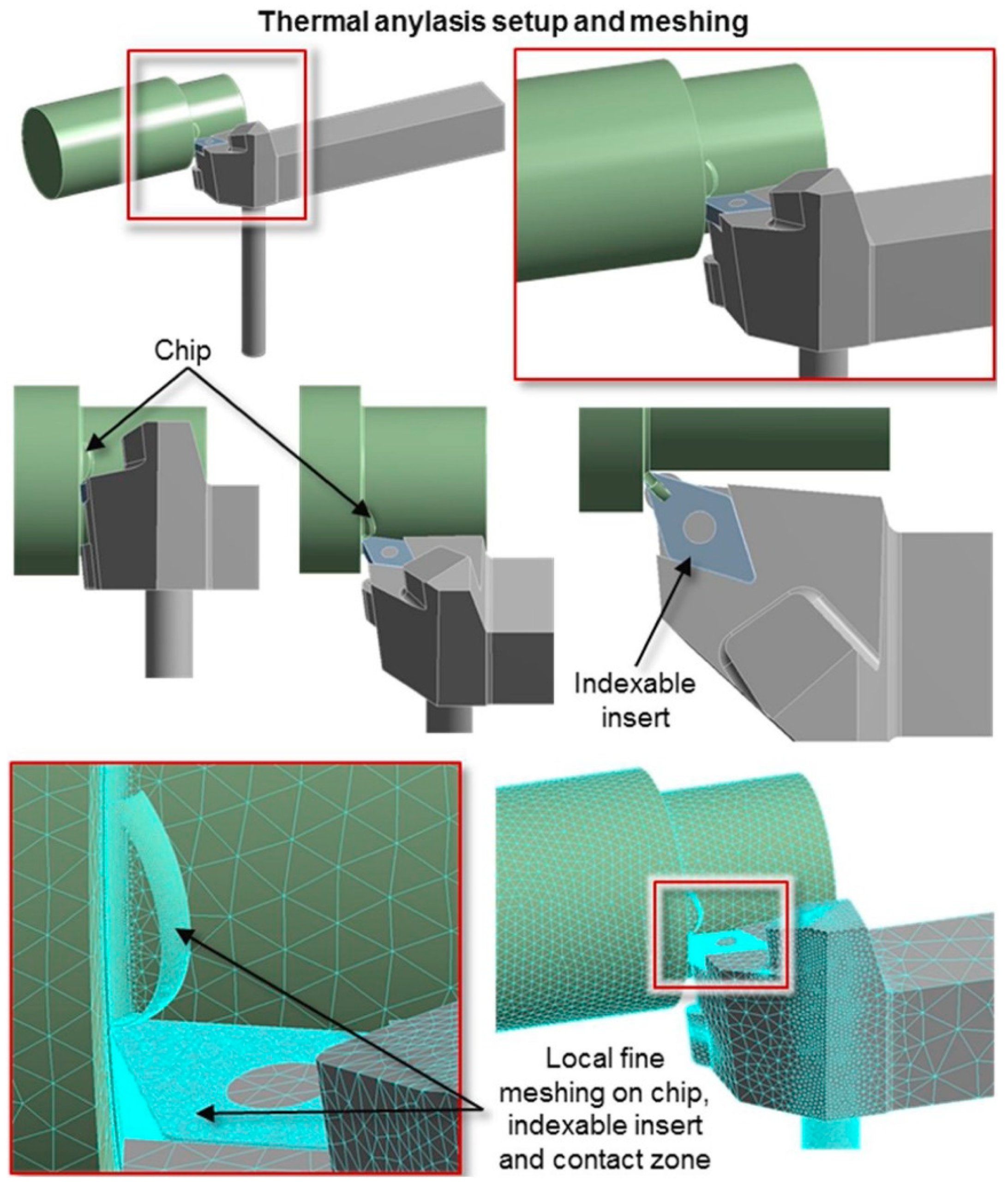 Thermal anylasis setup and meshing

Chip

Indexable insert

Local fine meshing on chip, indexable insert and contact zone