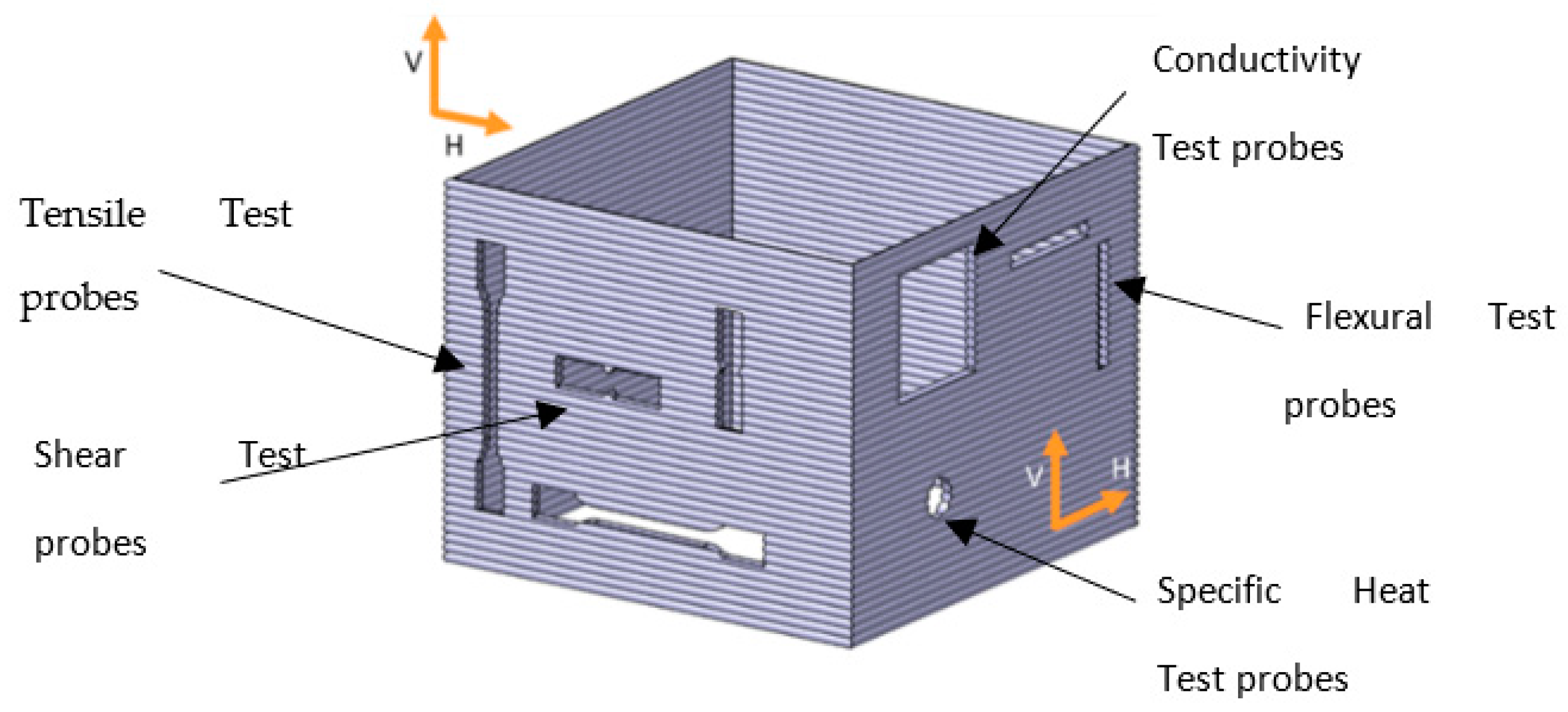 V
H

Conductivity
Test probes

Tensile Test
probes

Flexural Test
probes

Shear Test
probes

V
H

Specific Heat
Test probes