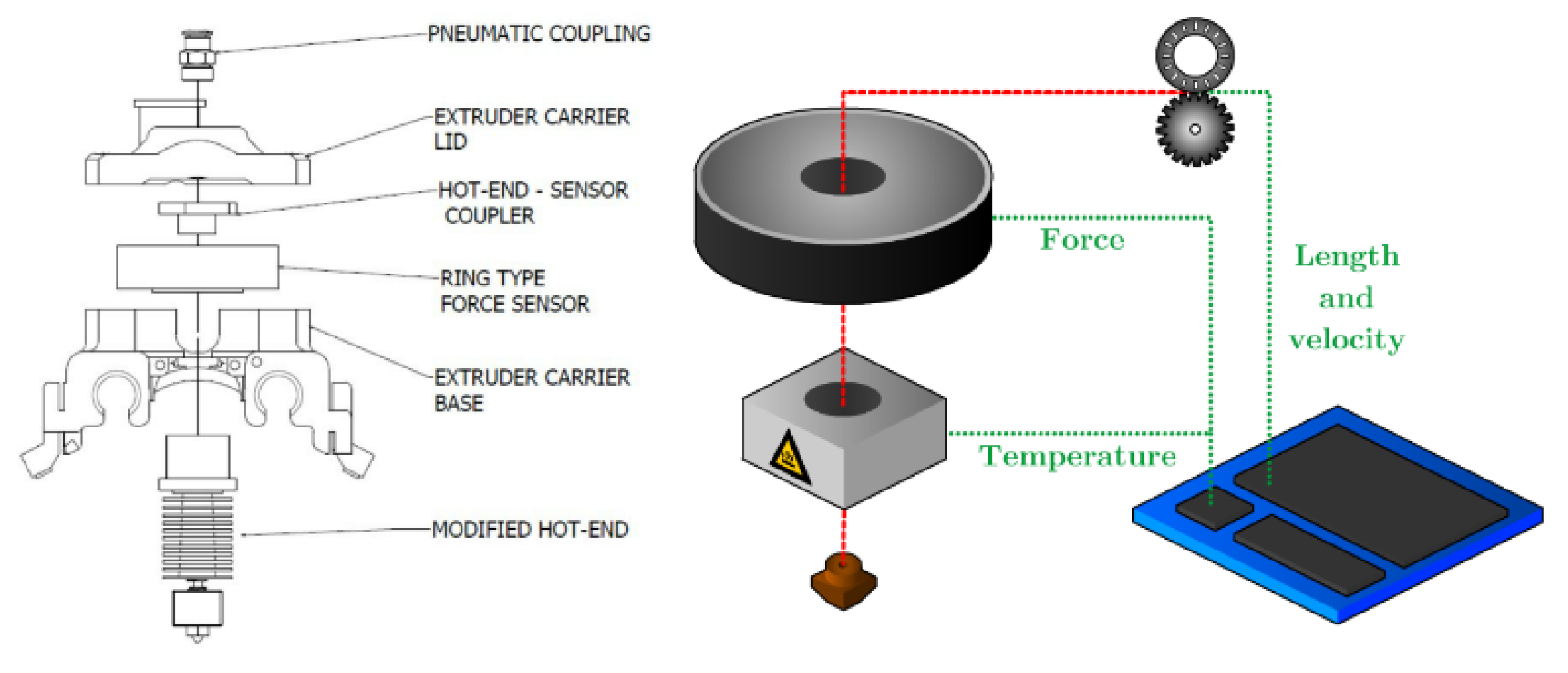 PNEUMATIC COUPLING

EXTRUDER CARRIER LID

HOT-END - SENSOR COUPLER

RING TYPE FORCE SENSOR

EXTRUDER CARRIER BASE

MODIFIED HOT-END

Force

Length and velocity

Temperature