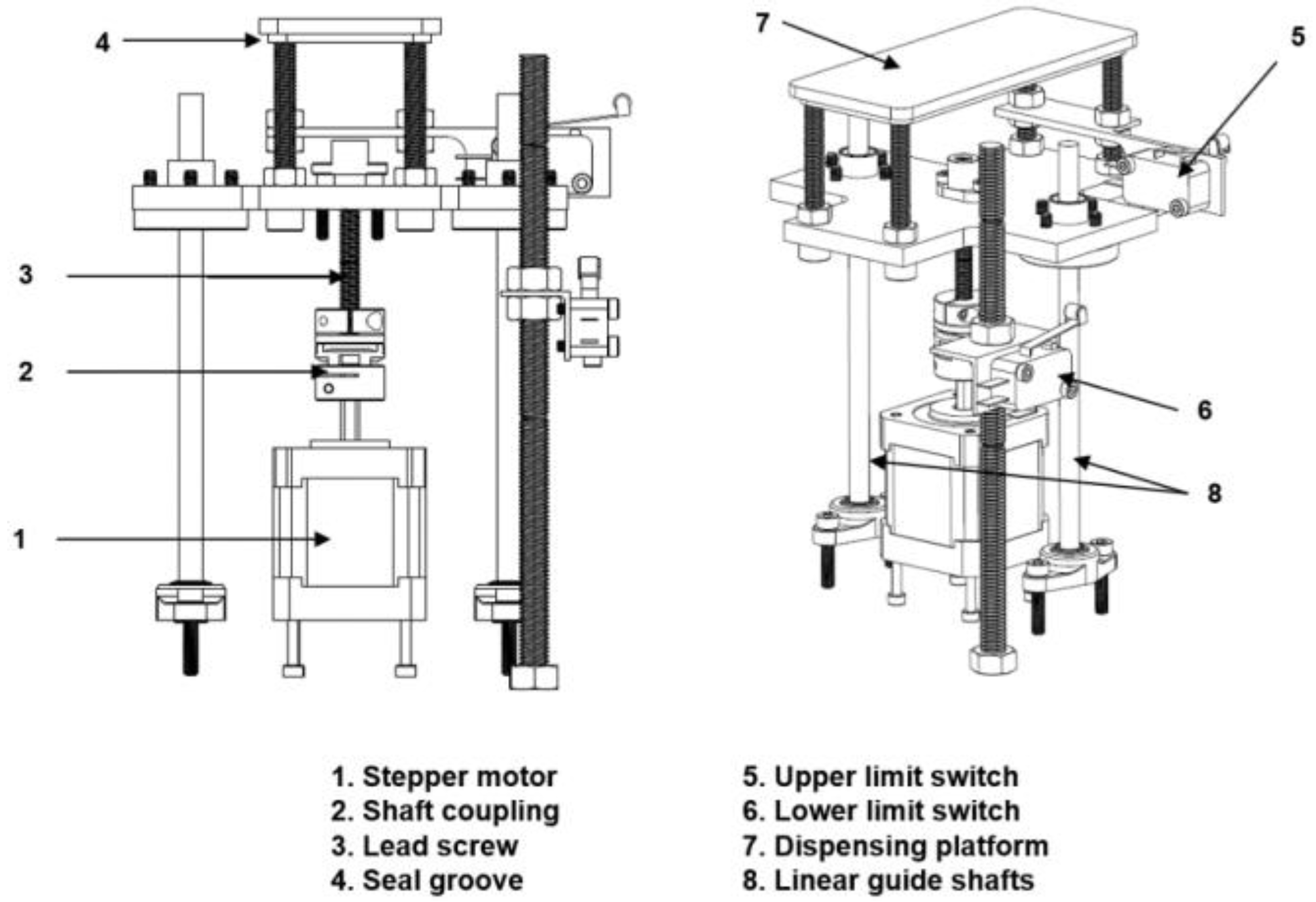 4
3
2
1
7
5
6
8

1. Stepper motor
2. Shaft coupling
3. Lead screw
4. Seal groove

5. Upper limit switch
6. Lower limit switch
7. Dispensing platform
8. Linear guide shafts