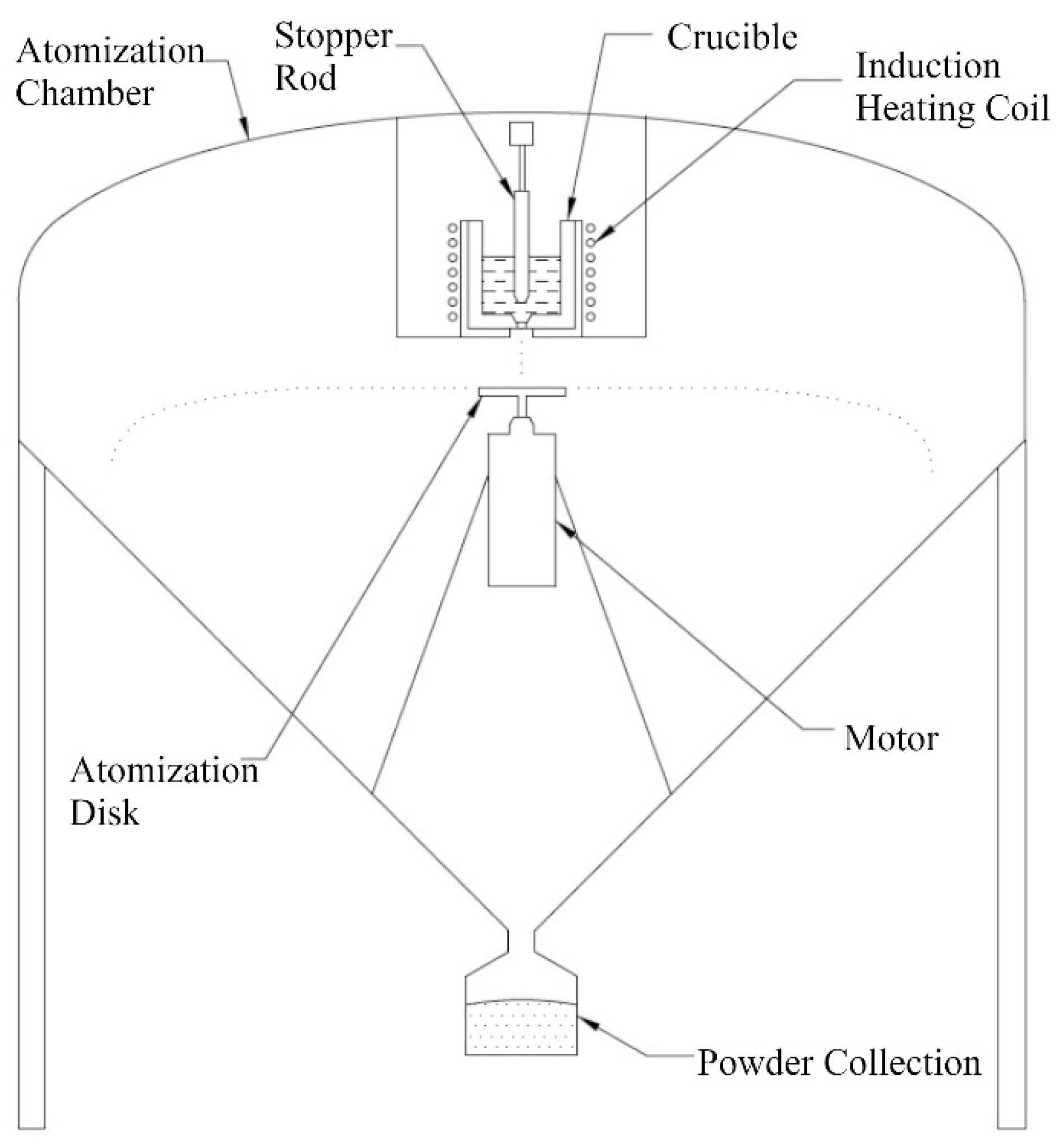 Atomization Chamber

Stopper Rod

Crucible

Induction Heating Coil

Motor

Atomization Disk

Powder Collection