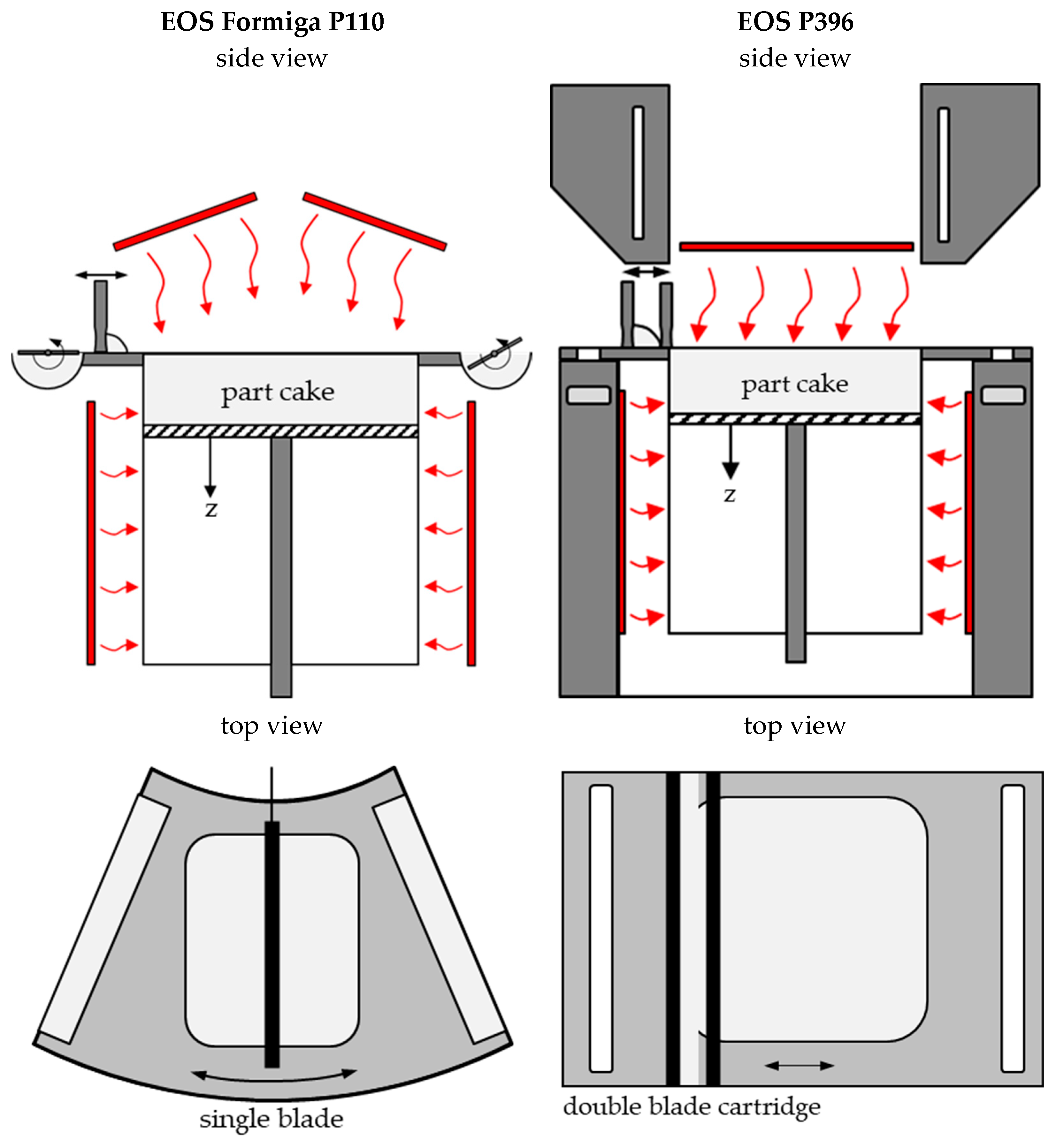 EOS Formiga P110
side view

part cake

z

top view

single blade

EOS P396
side view

part cake

z

top view

double blade cartridge