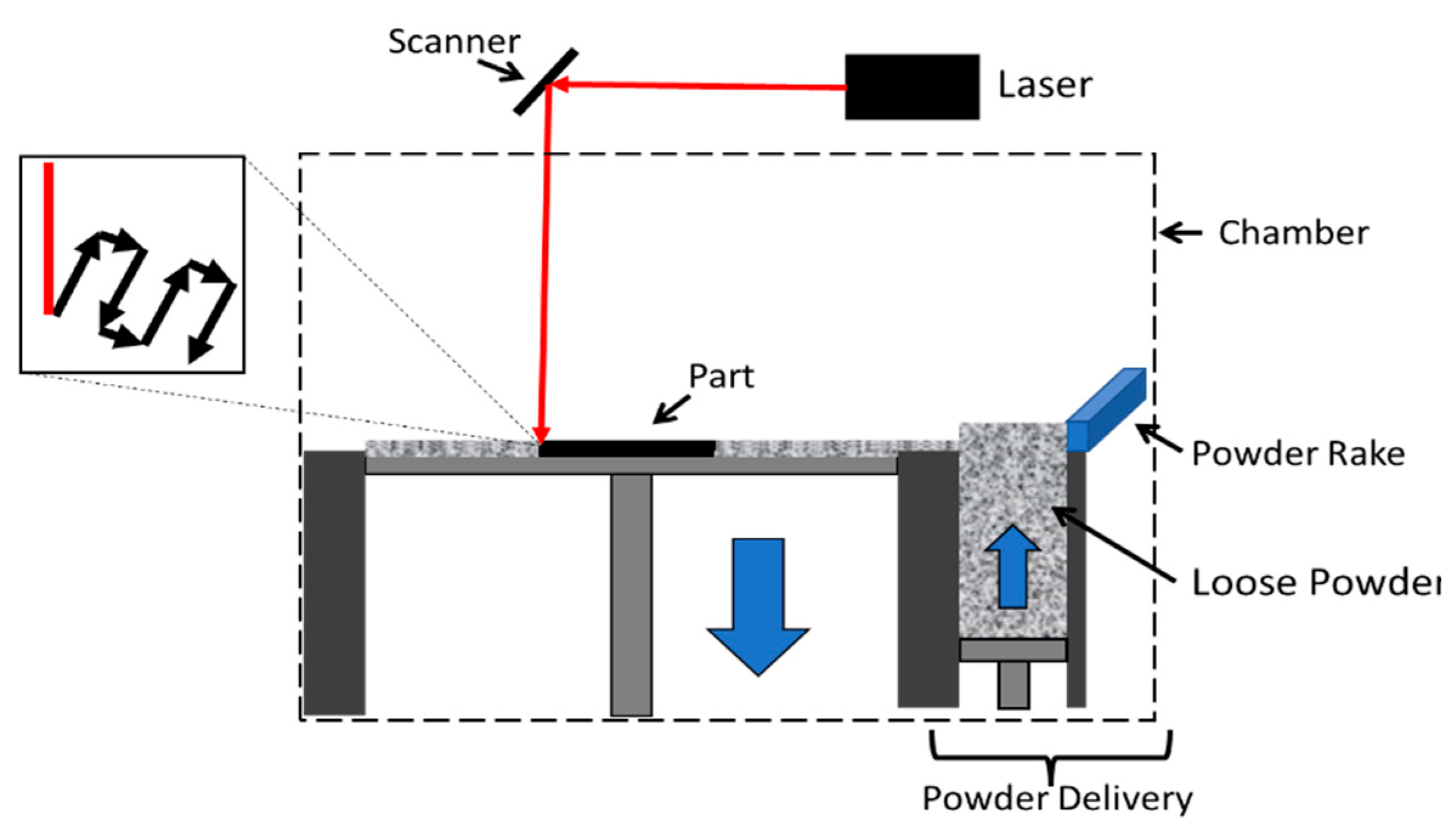 Scanner

Laser

Chamber

Part

Powder Rake

Loose Powder

Powder Delivery