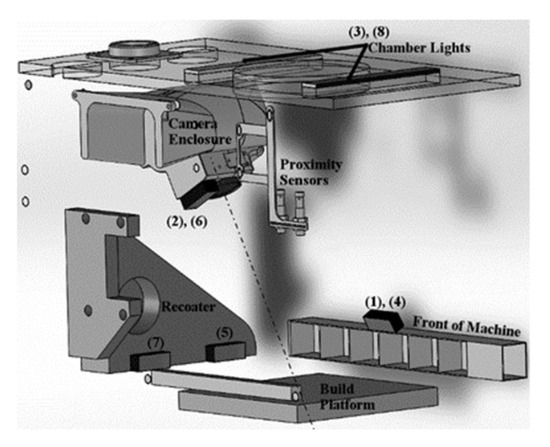 (3), (8)
Chamber Lights

Camera Enclosure

Proximity Sensors

(2), (6)

Recoater

(7)

(5)

(1), (4)

Front of Machine

Build Platform