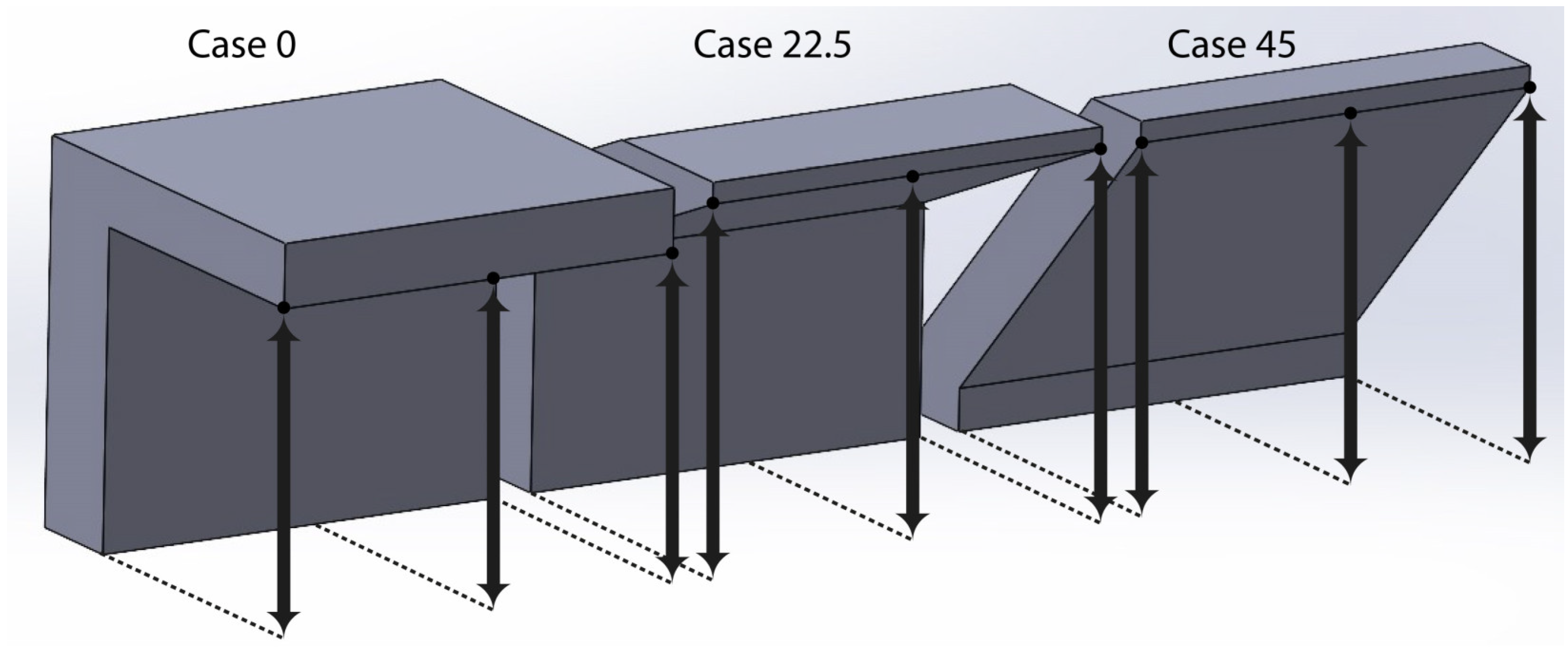 Case 0

Case 22.5

Case 45