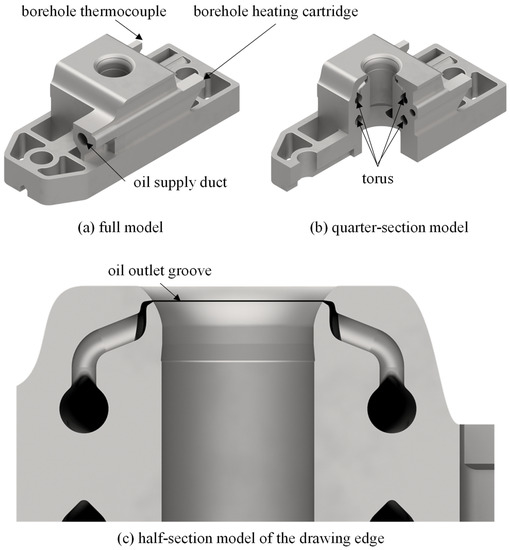 borehole thermocouple

borehole heating cartridge

oil supply duct

torus

(a) full model

(b) quarter-section model

oil outlet groove

(c) half-section model of the drawing edge