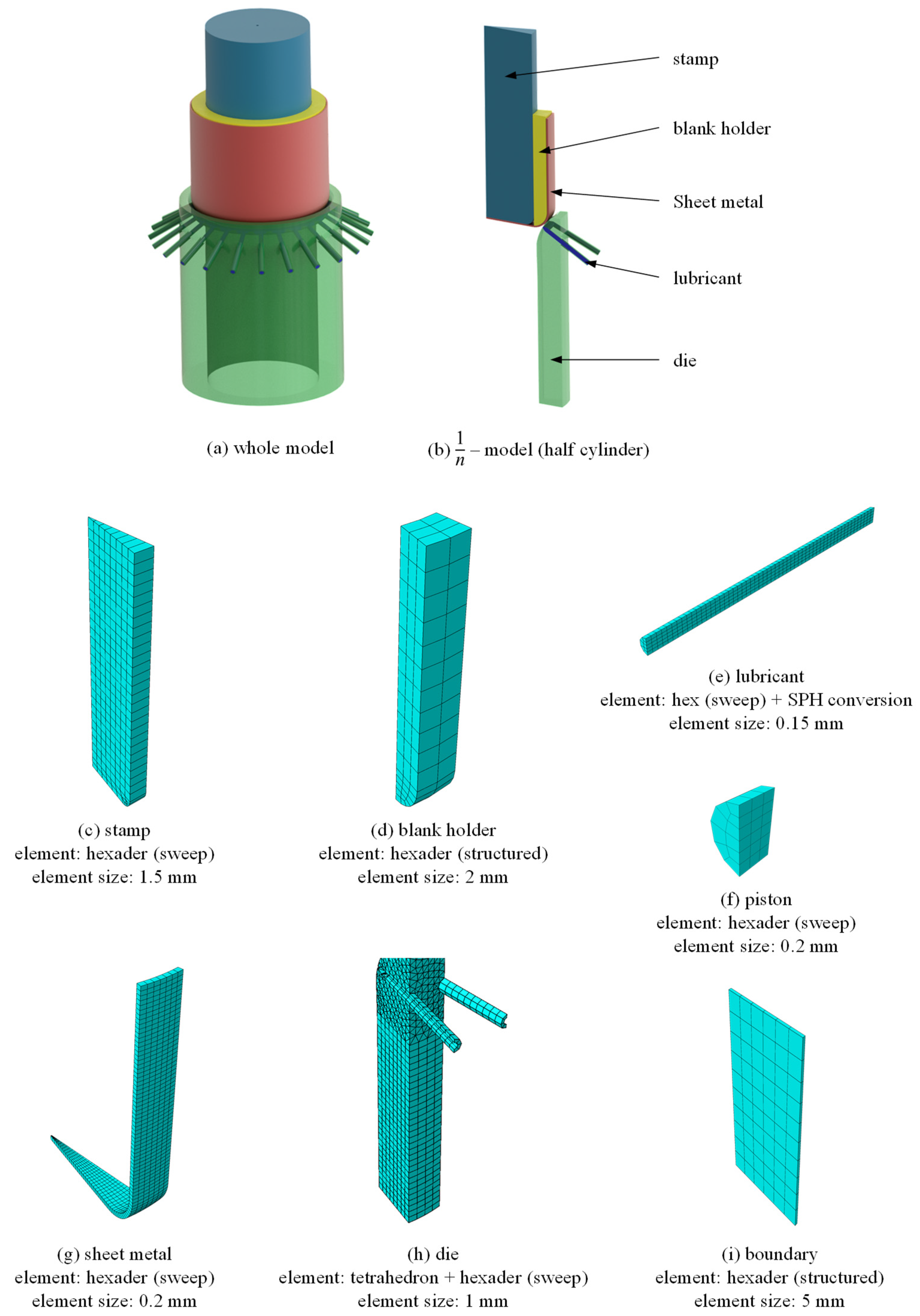 stamp

blank holder

Sheet metal

lubricant

die

(a) whole model

(b) $\frac{1}{n}$ – model (half cylinder)

(c) stamp
element: hexader (sweep)
element size: 1.5 mm

(d) blank holder
element: hexader (structured)
element size: 2 mm

(e) lubricant
element: hex (sweep) + SPH conversion
element size: 0.15 mm

(f) piston
element: hexader (sweep)
element size: 0.2 mm

(g) sheet metal
element: hexader (sweep)
element size: 0.2 mm

(h) die
element: tetrahedron + hexader (sweep)
element size: 1 mm

(i) boundary
element: hexader (structured)
element size: 5 mm