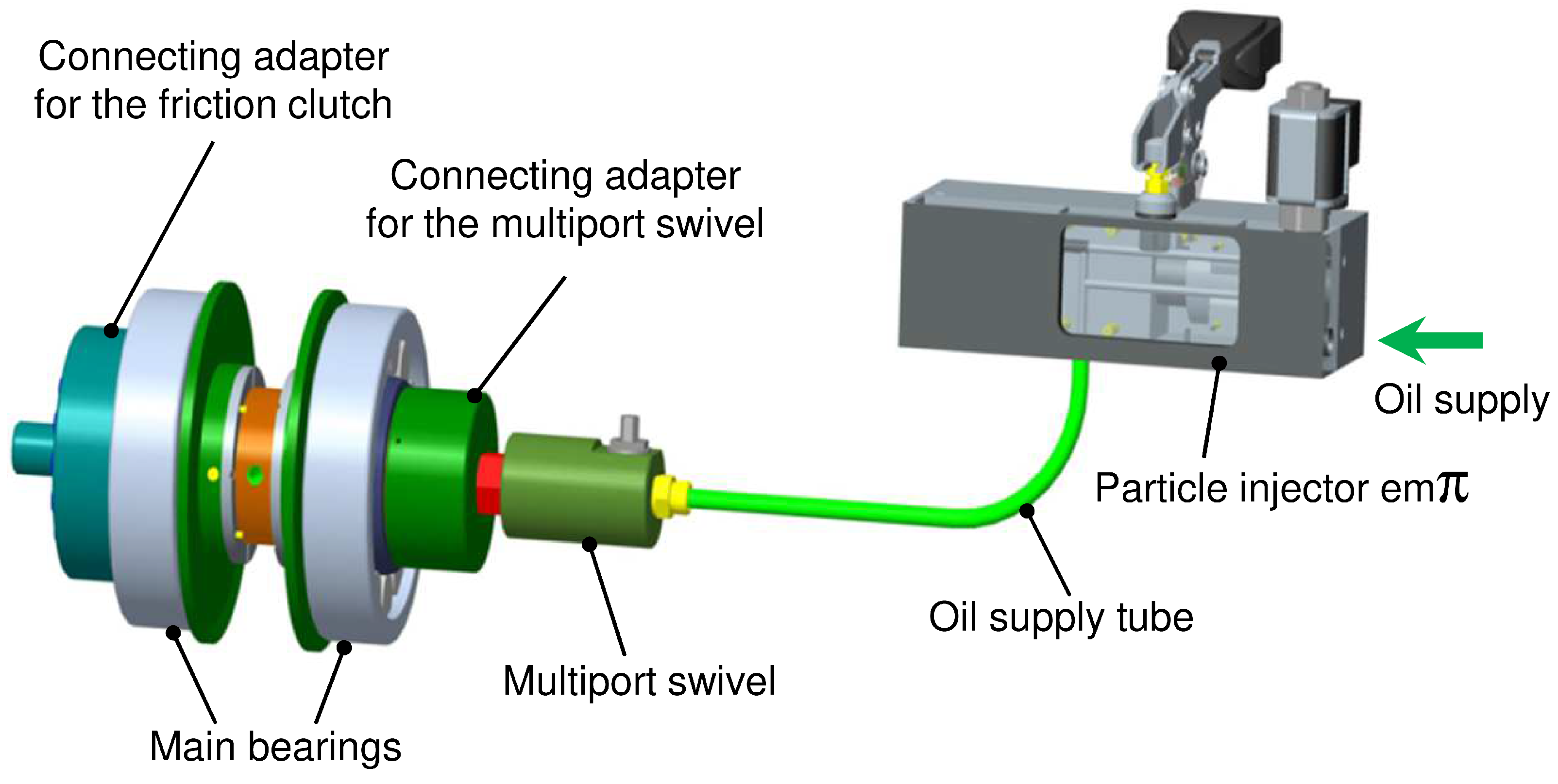 Connecting adapter for the friction clutch

Connecting adapter for the multiport swivel

Oil supply

Particle injector em$\pi$

Oil supply tube

Multiport swivel

Main bearings