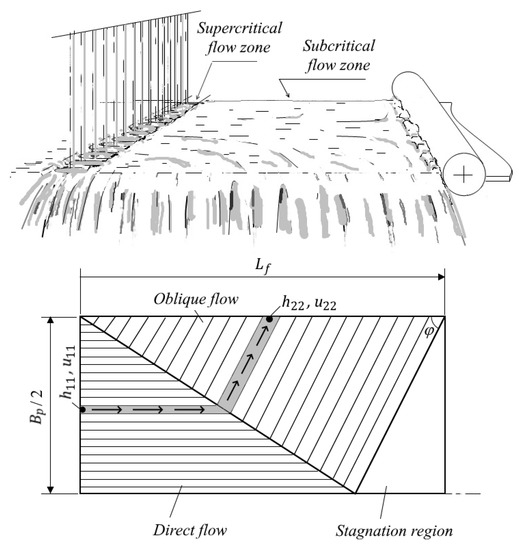 Supercritical flow zone

Subcritical flow zone

$L_f$

Oblique flow

$h_{22}, u_{22}$

$\varphi$

$h_{11}, u_{11}$

$B_p / 2$

Direct flow

Stagnation region