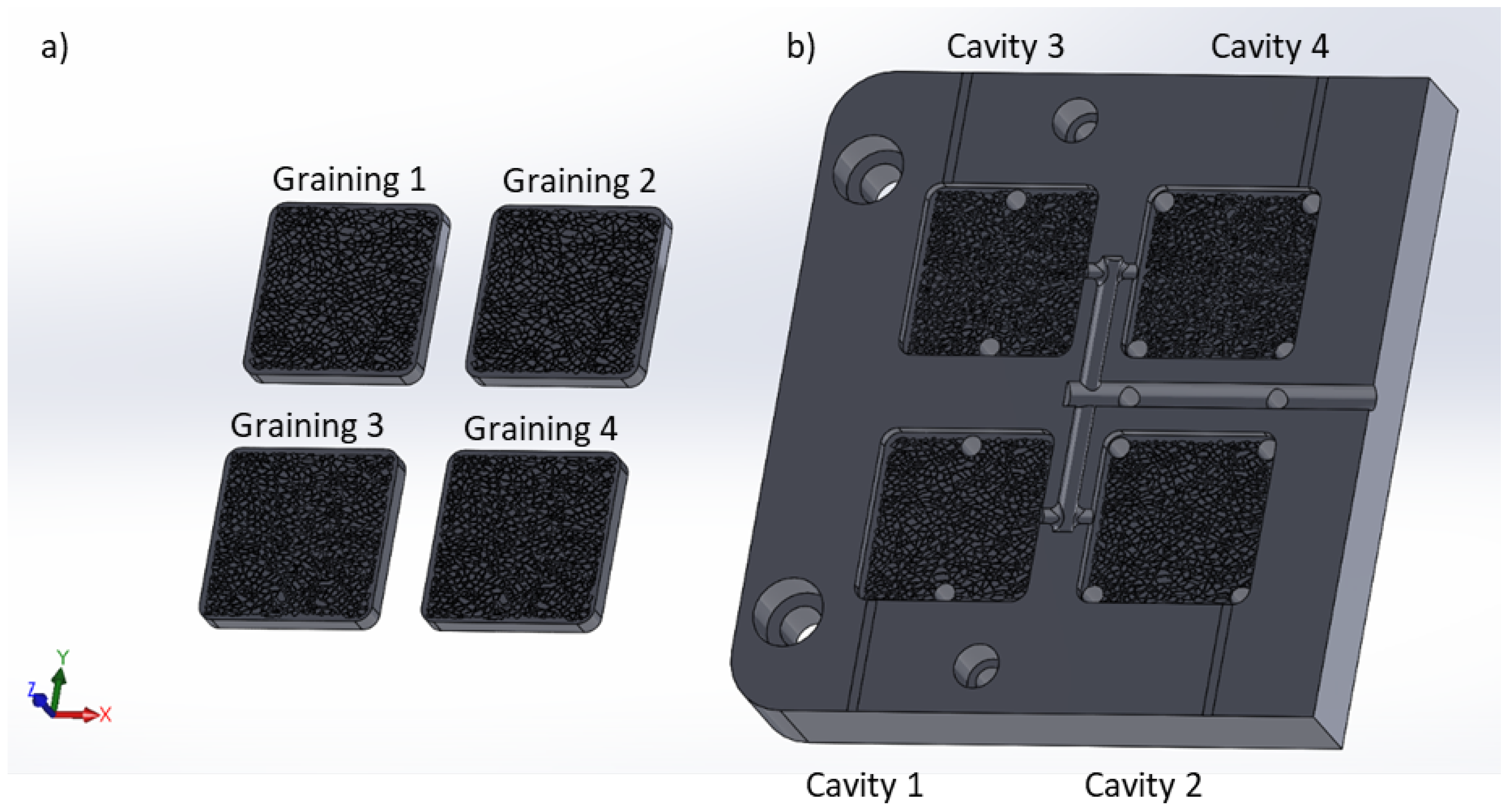 a)

Graining 1
Graining 2
Graining 3
Graining 4

Y
Z
X

b)

Cavity 3
Cavity 4

Cavity 1
Cavity 2