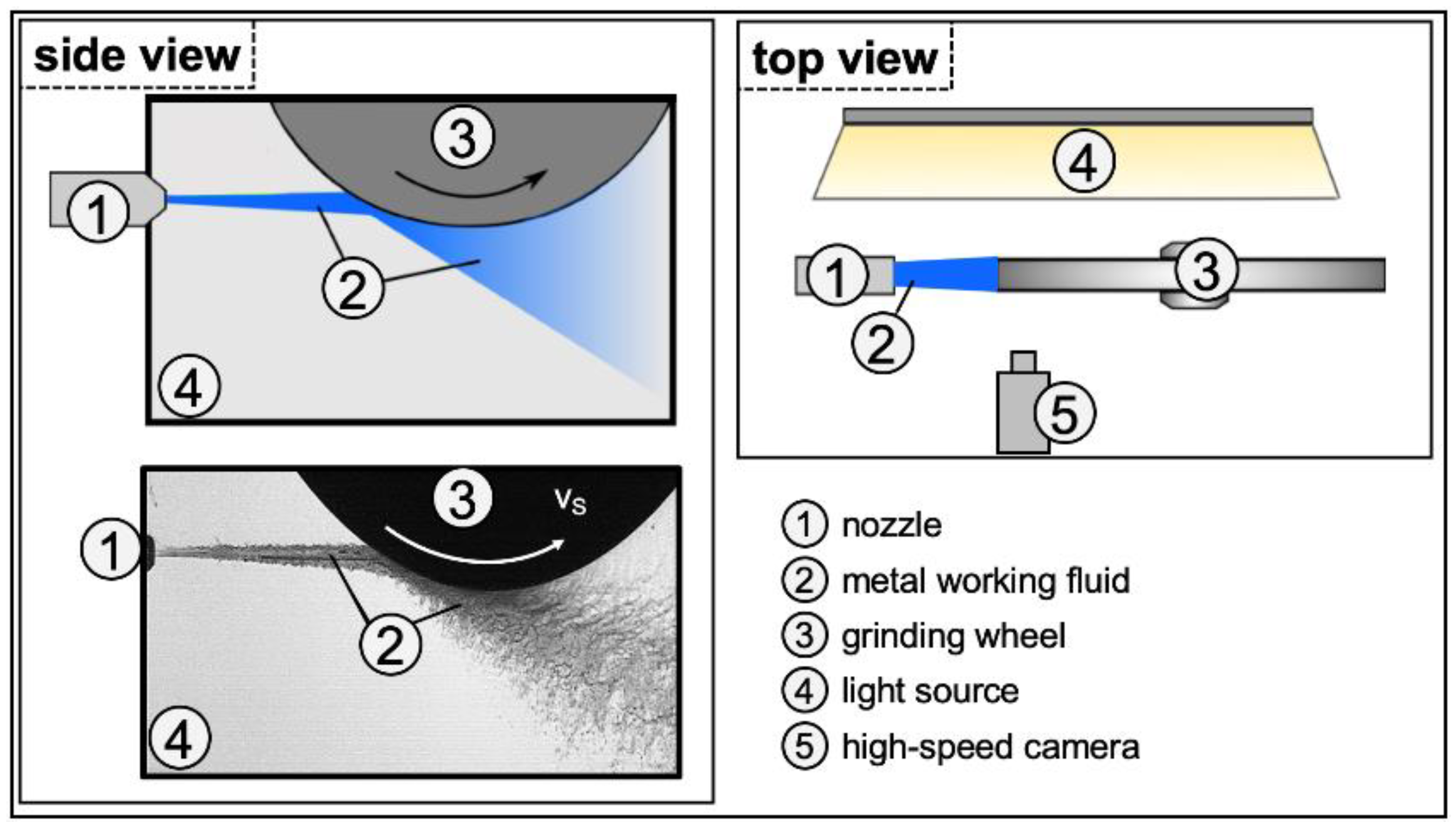 side view

3

1

2

4

3

$v_S$

1

2

4

top view

4

1

3

2

5

1 nozzle

2 metal working fluid

3 grinding wheel

4 light source

5 high-speed camera