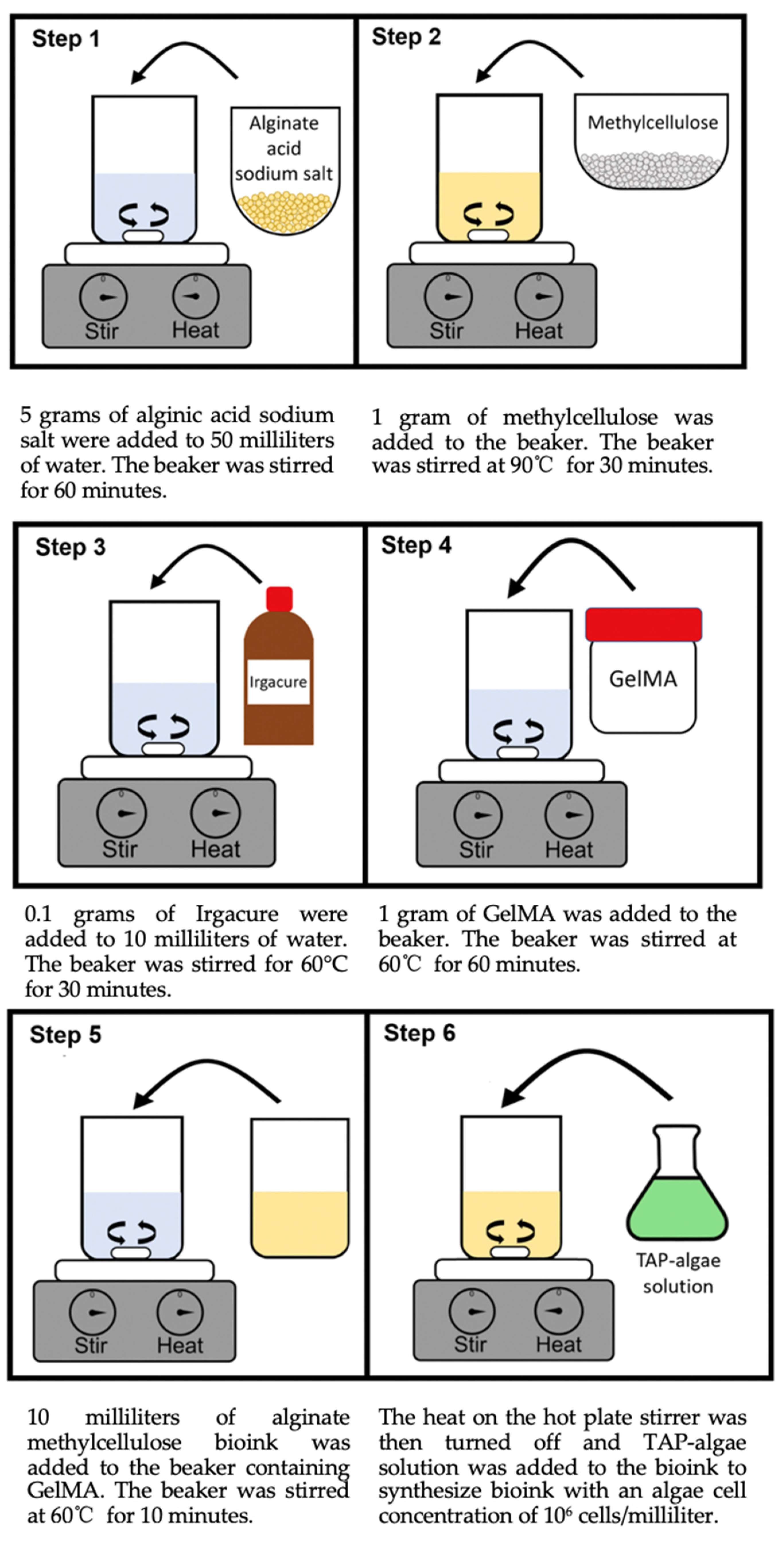 Step 1

Alginate acid sodium salt

Stir Heat

5 grams of alginic acid sodium salt were added to 50 milliliters of water. The beaker was stirred for 60 minutes.

Step 2

Methylcellulose

Stir Heat

1 gram of methylcellulose was added to the beaker. The beaker was stirred at 90℃ for 30 minutes.

Step 3

Irgacure

Stir Heat

0.1 grams of Irgacure were added to 10 milliliters of water. The beaker was stirred for 60°C for 30 minutes.

Step 4

GelMA

Stir Heat

1 gram of GelMA was added to the beaker. The beaker was stirred at 60℃ for 60 minutes.

Step 5

Stir Heat

10 milliliters of alginate methylcellulose bioink was added to the beaker containing GelMA. The beaker was stirred at 60℃ for 10 minutes.

Step 6

TAP-algae solution

Stir Heat

The heat on the hot plate stirrer was then turned off and TAP-algae solution was added to the bioink to synthesize bioink with an algae cell concentration of $10^6$ cells/milliliter.