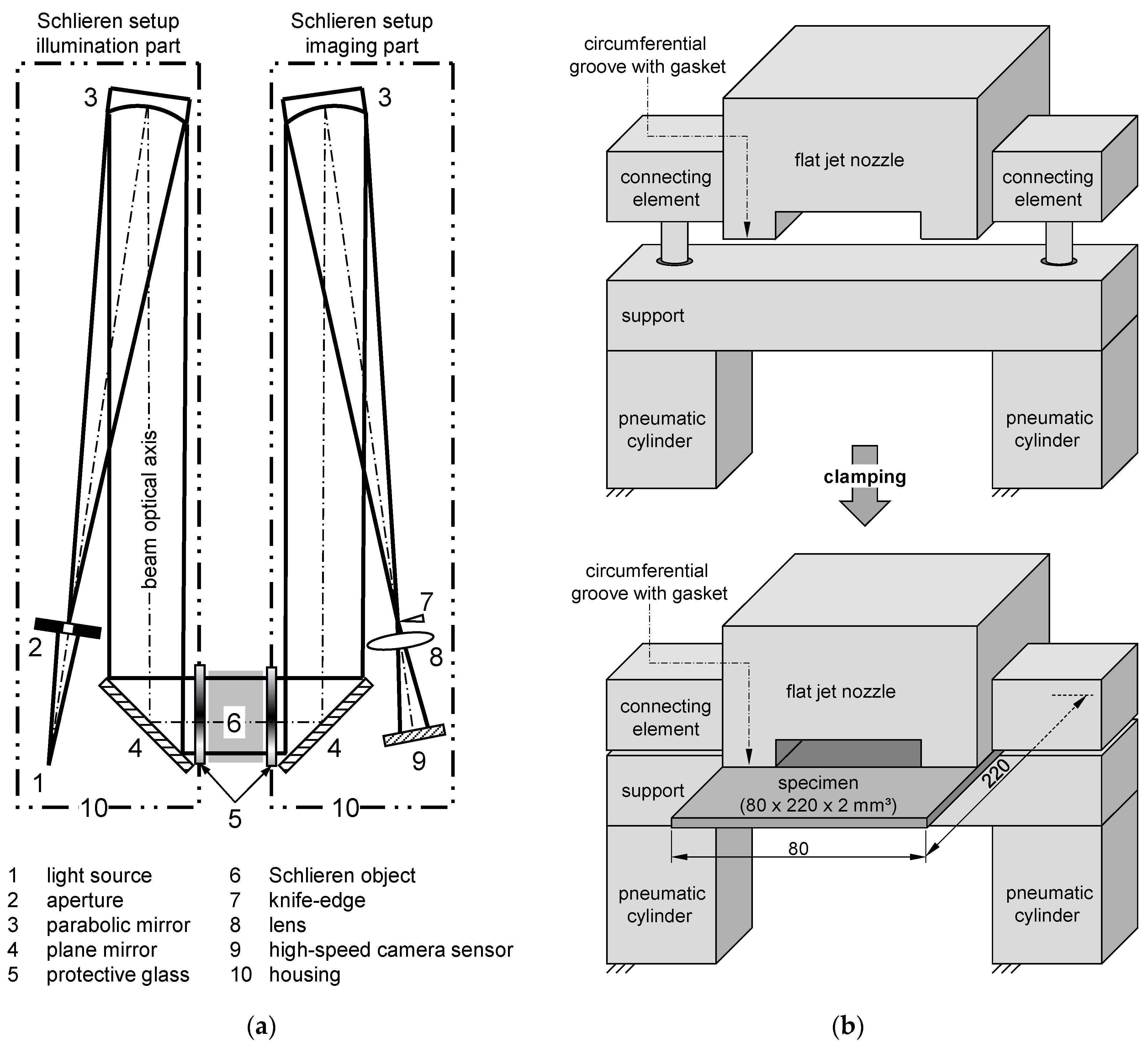 Schlieren setup illumination part

Schlieren setup imaging part

3

3

beam optical axis

2

7

8

6

4

4

9

1

10

5

10

1 light source
2 aperture
3 parabolic mirror
4 plane mirror
5 protective glass

6 Schlieren object
7 knife-edge
8 lens
9 high-speed camera sensor
10 housing

(a)

circumferential groove with gasket

flat jet nozzle

connecting element

connecting element

support

pneumatic cylinder

pneumatic cylinder

clamping

circumferential groove with gasket

flat jet nozzle

connecting element

support

specimen
(80 x 220 x 2 mm³)

220

80

pneumatic cylinder

pneumatic cylinder

(b)