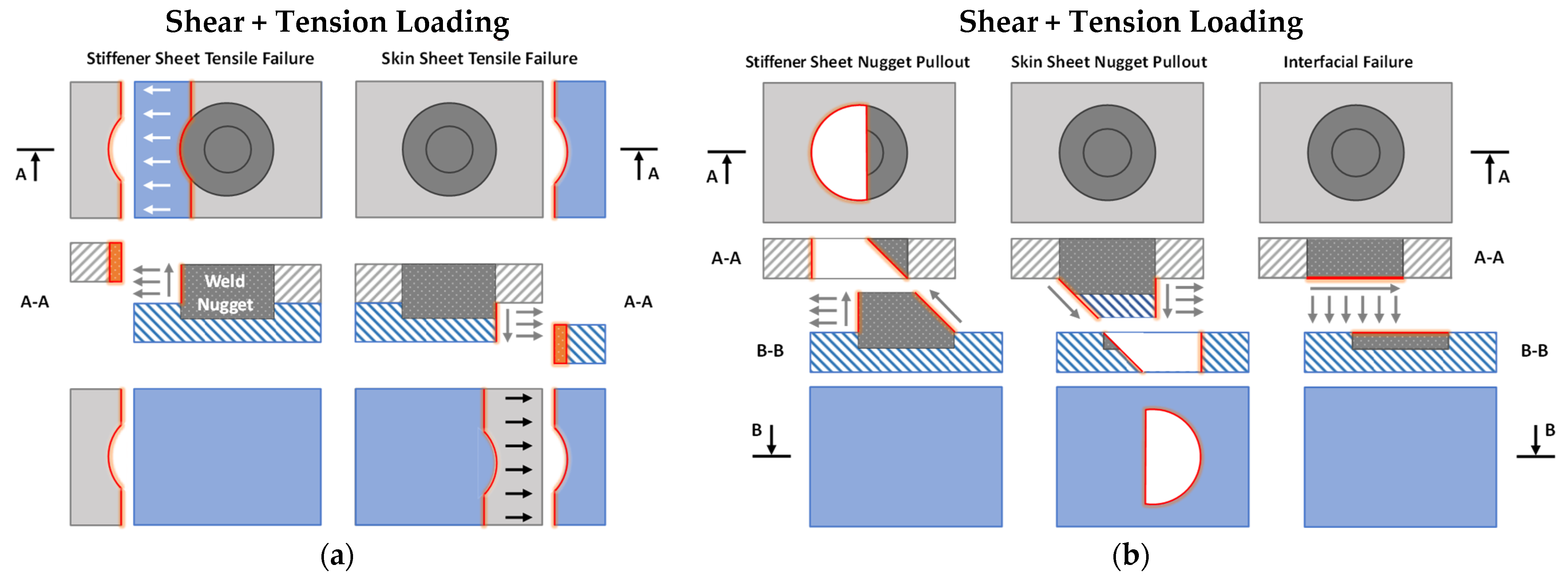 Shear + Tension Loading

Stiffener Sheet Tensile Failure

Skin Sheet Tensile Failure

A

A

A-A

Weld Nugget

A-A

(a)

Shear + Tension Loading

Stiffener Sheet Nugget Pullout

Skin Sheet Nugget Pullout

Interfacial Failure

A

A

A-A

A-A

B-B

B-B

B

B

(b)