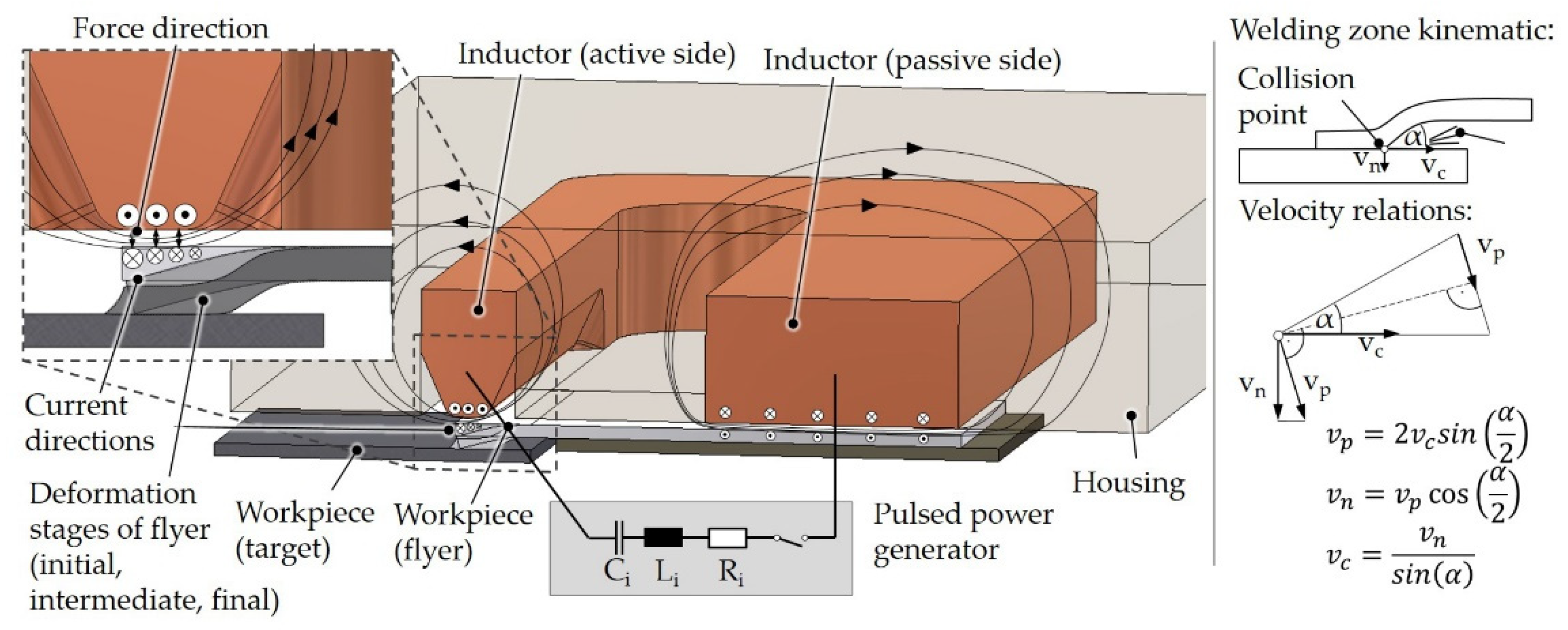 Force direction

Inductor (active side)

Inductor (passive side)

Current directions

Deformation stages of flyer (initial, intermediate, final)

Workpiece (target)

Workpiece (flyer)

$C_i$ $L_i$ $R_i$

Pulsed power generator

Housing

Welding zone kinematic:

Collision point

$\alpha$

$v_n$ $v_c$

Velocity relations:

$v_p$

$\alpha$

$v_c$

$v_n$ $v_p$

$v_p = 2v_c sin\left(\frac{\alpha}{2}\right)$

$v_n = v_p \cos\left(\frac{\alpha}{2}\right)$

$v_c = \frac{v_n}{sin(\alpha)}$