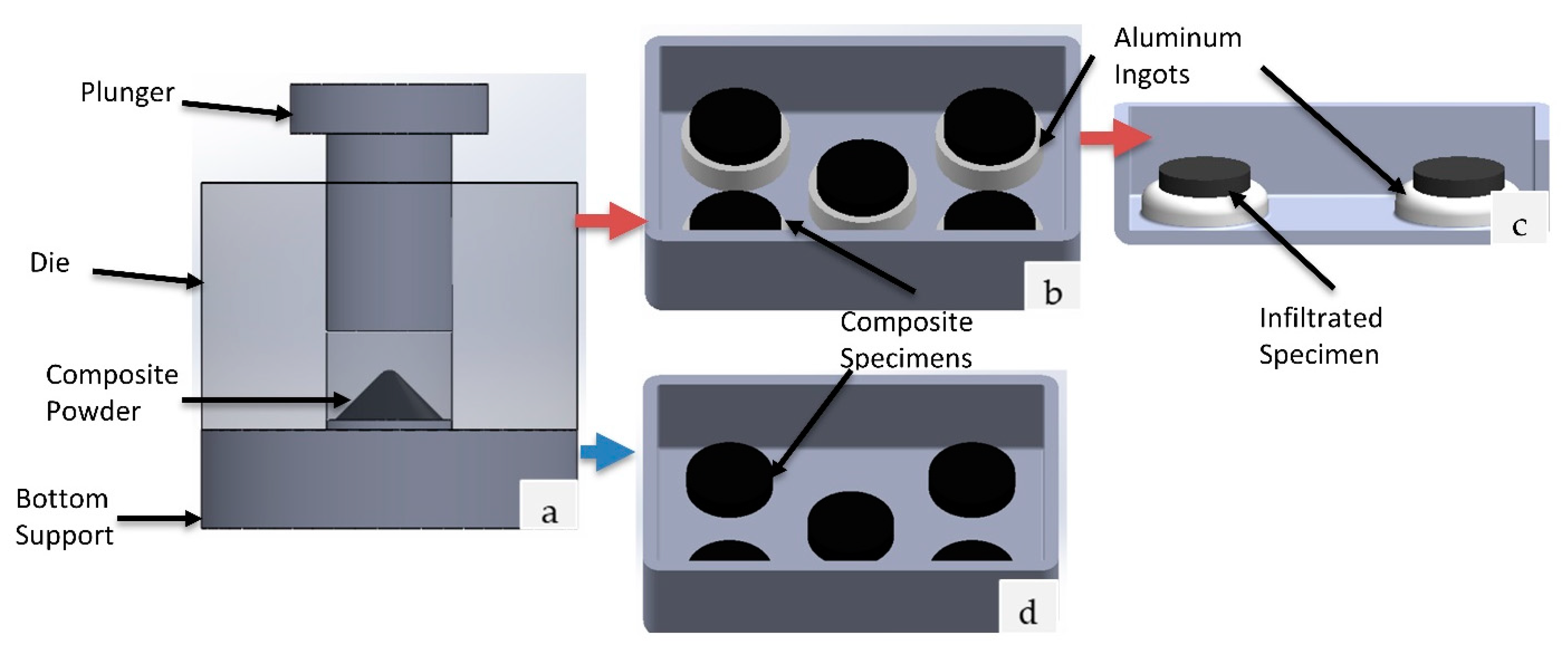 Plunger

Die

Composite Powder

Bottom Support

a

Aluminum Ingots

b

Composite Specimens

c

Infiltrated Specimen

d