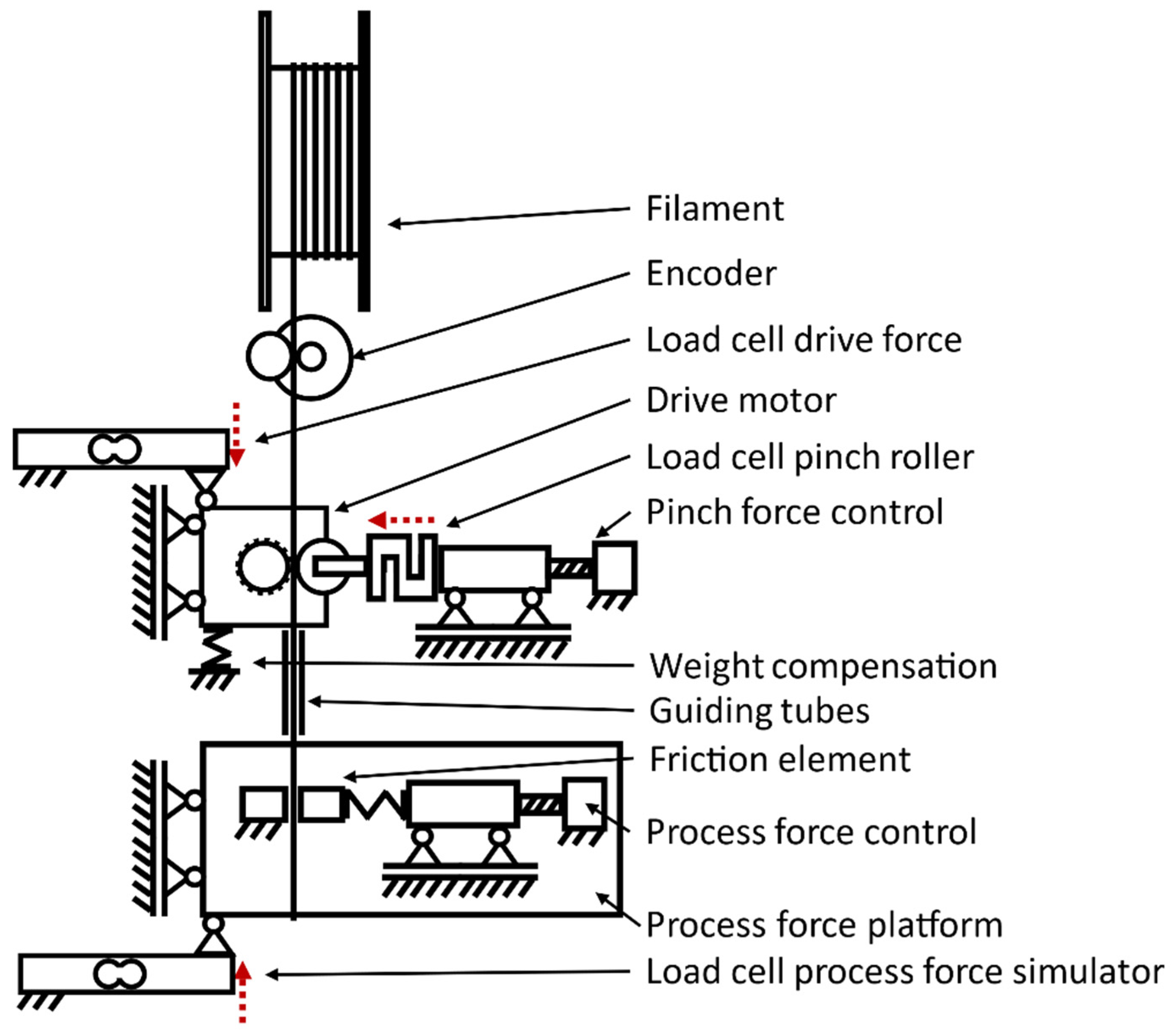 Filament
Encoder
Load cell drive force
Drive motor
Load cell pinch roller
Pinch force control
Weight compensation
Guiding tubes
Friction element
Process force control
Process force platform
Load cell process force simulator