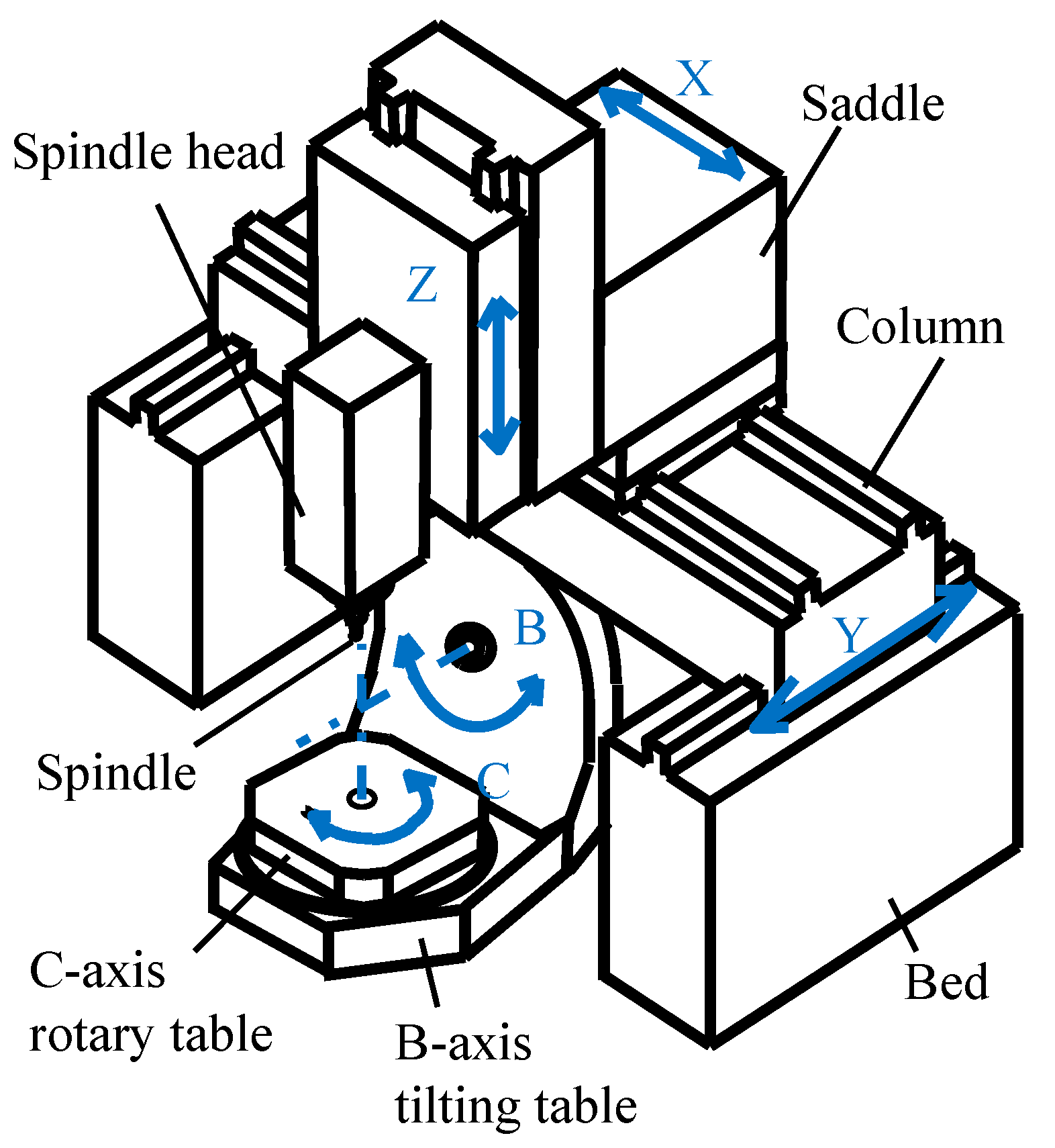 X
Saddle
Spindle head
Z
Column
B
Y
Spindle
C
C-axis rotary table
B-axis tilting table
Bed