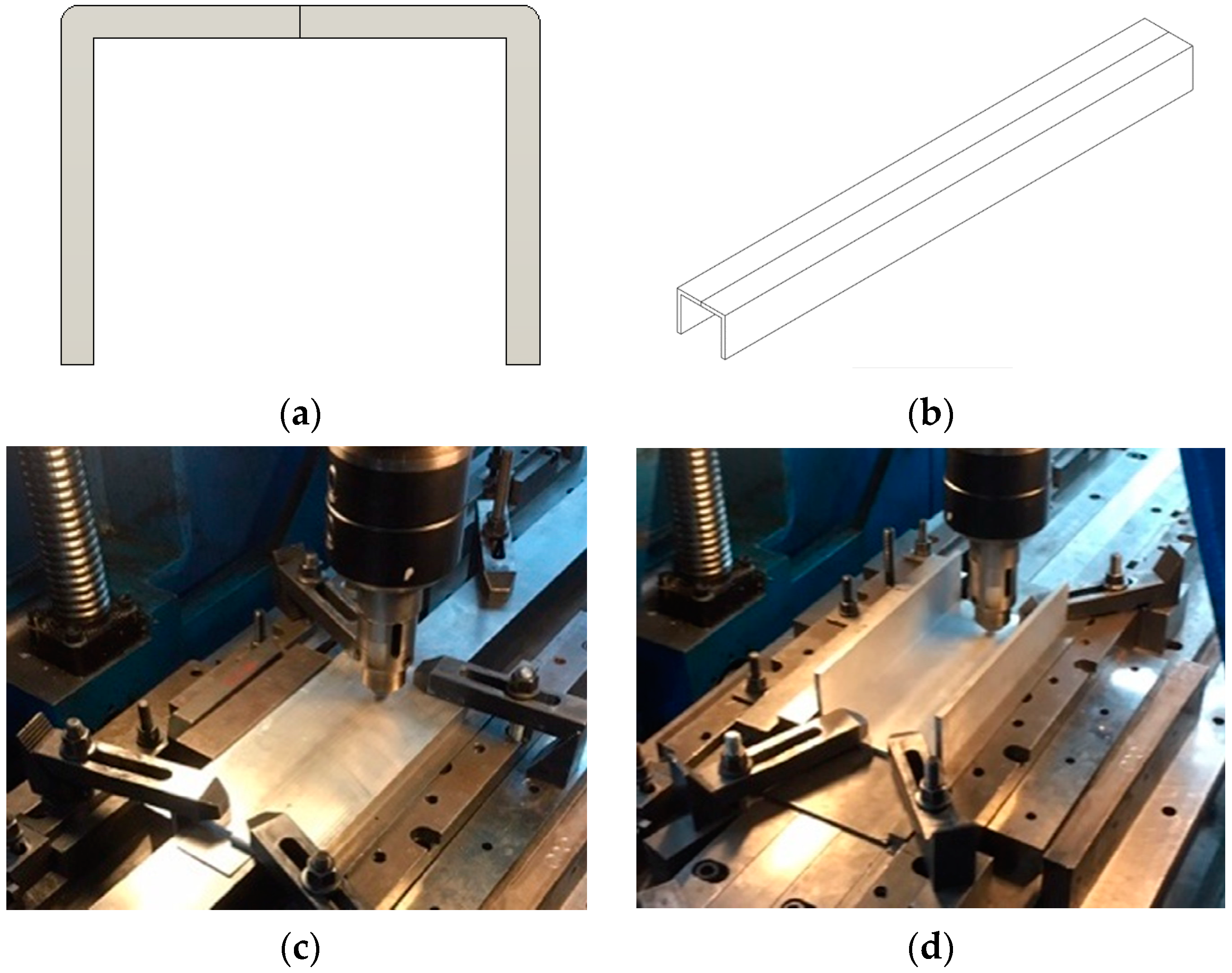 (a)

(b)

(c)

(d)