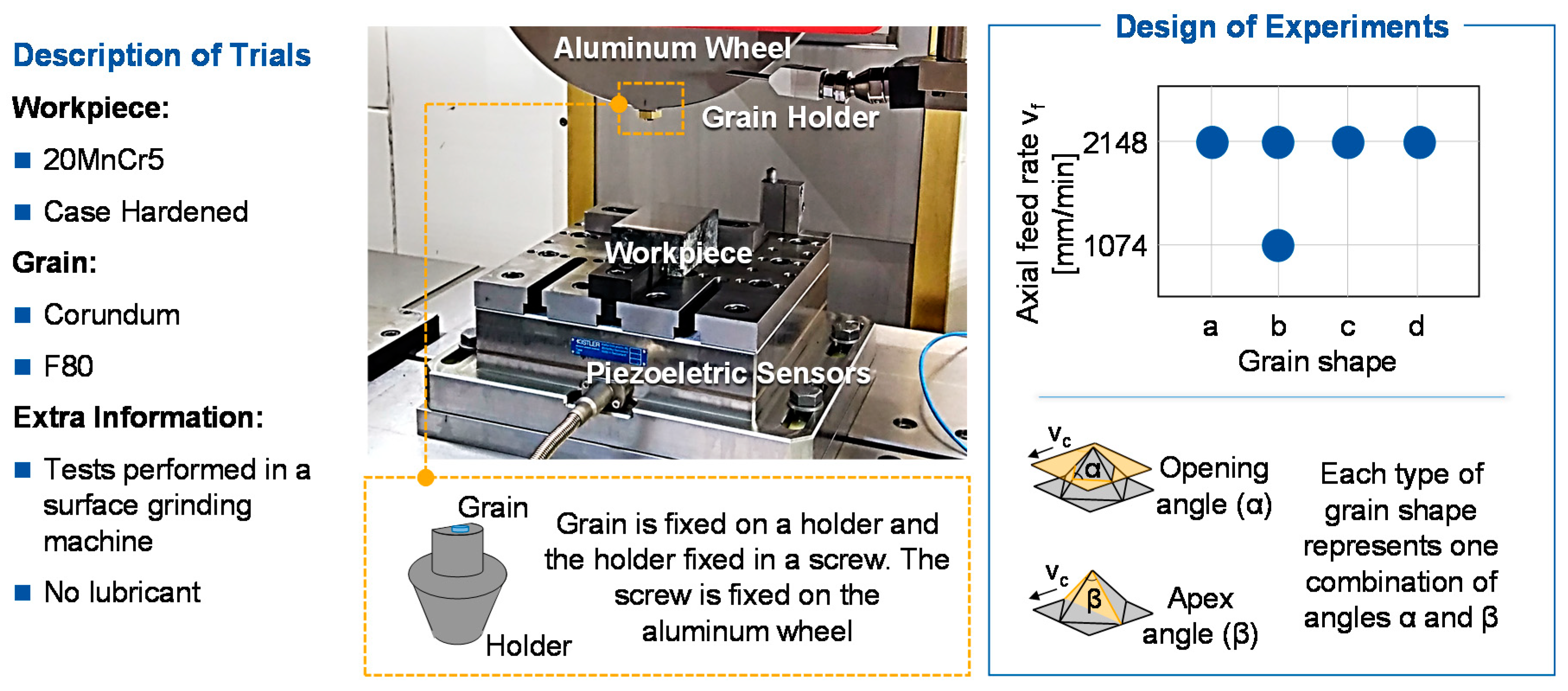 Description of Trials

Workpiece:

■ 20MnCr5

■ Case Hardened

Grain:

■ Corundum

■ F80

Extra Information:

■ Tests performed in a surface grinding machine

■ No lubricant

Aluminum Wheel

Grain Holder

Workpiece

KISTLER

Piezoeletric Sensors

Grain

Holder

Grain is fixed on a holder and the holder fixed in a screw. The screw is fixed on the aluminum wheel

Design of Experiments

Axial feed rate $v_f$ [mm/min]

2148

1074

a b c d

Grain shape

$v_c$

α

Opening angle (α)

$v_c$

β

Apex angle (β)

Each type of grain shape represents one combination of angles α and β