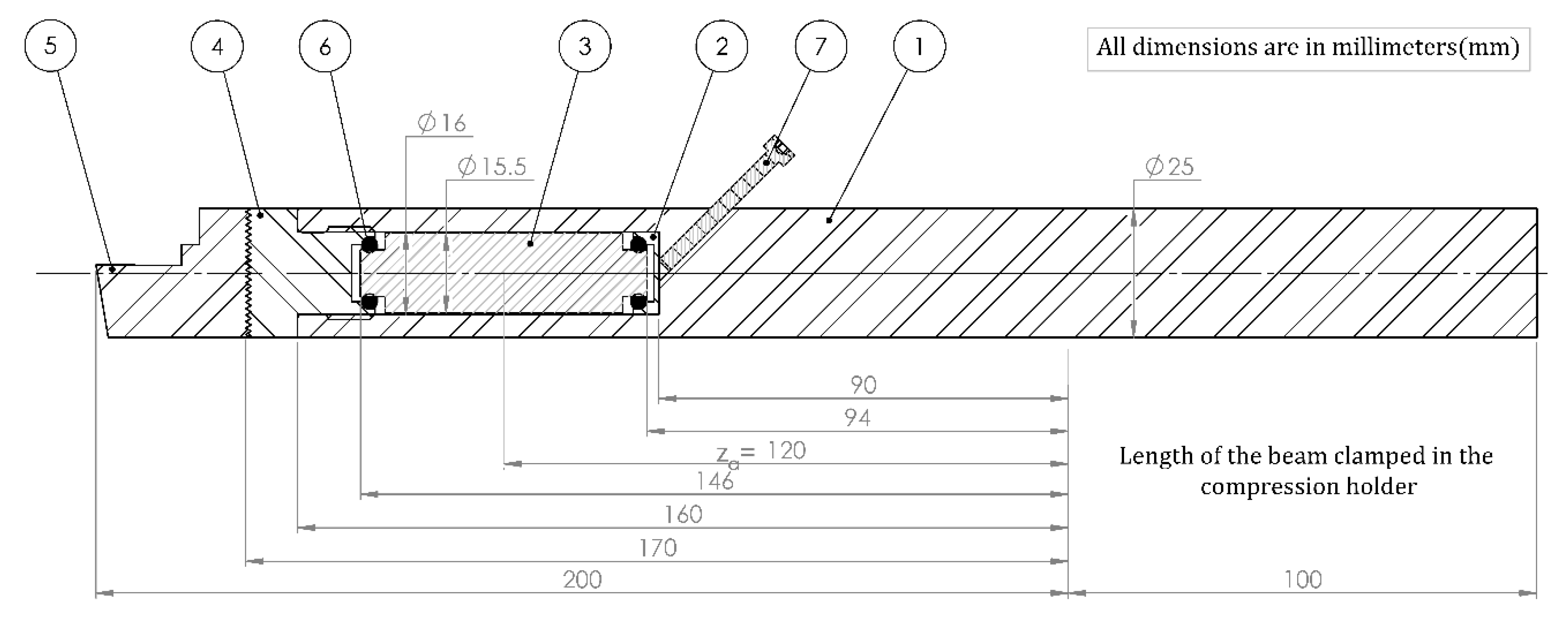 5
4
6
3
2
7
1
All dimensions are in millimeters(mm)

$\varnothing 16$
$\varnothing 15.5$
$\varnothing 25$

90
94
$z_a = 120$
146
160
170
200
100

Length of the beam clamped in the compression holder