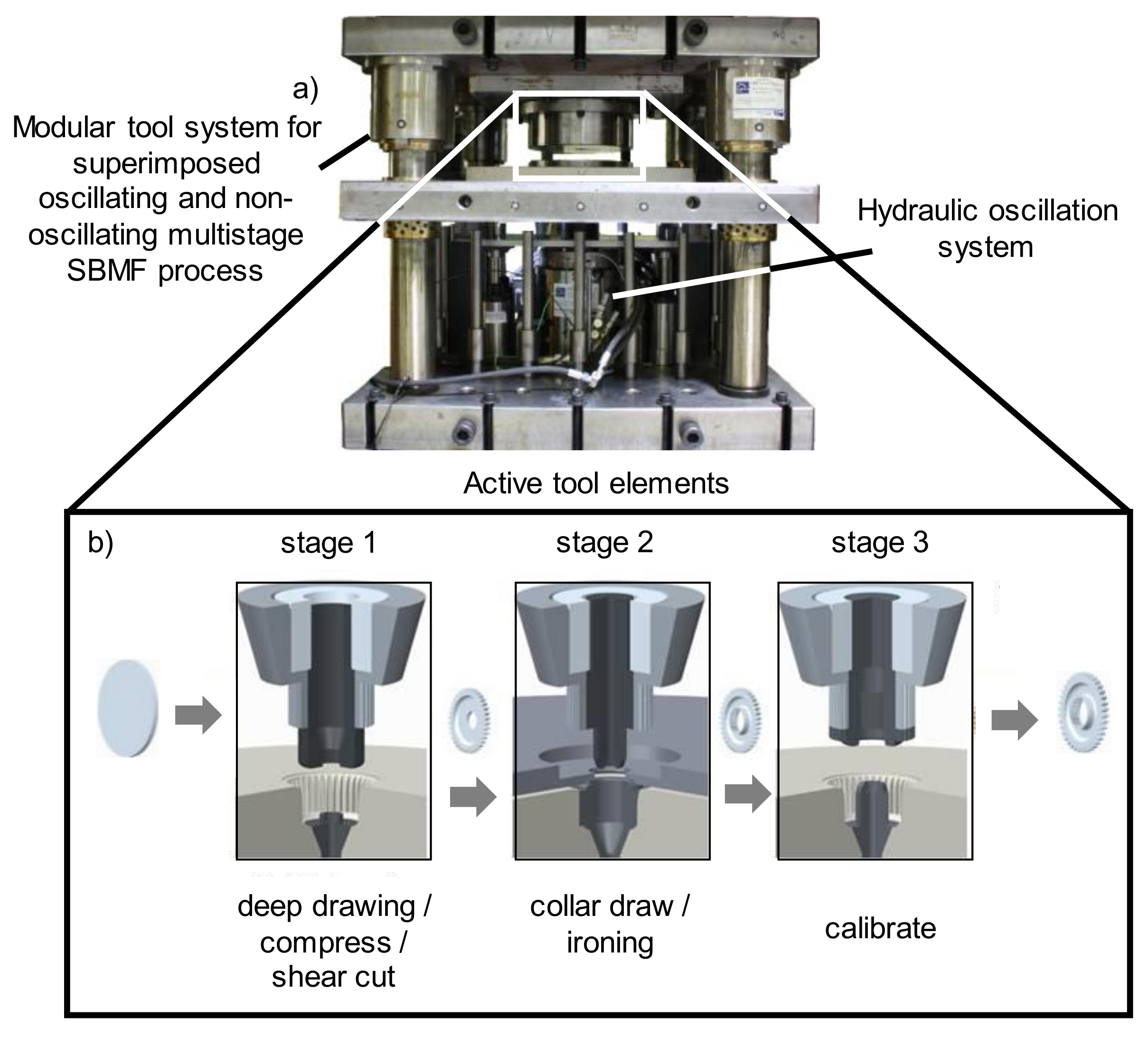 a)

Modular tool system for superimposed oscillating and non-oscillating multistage SBMF process

Hydraulic oscillation system

Active tool elements

b)

stage 1

stage 2

stage 3

deep drawing / compress / shear cut

collar draw / ironing

calibrate