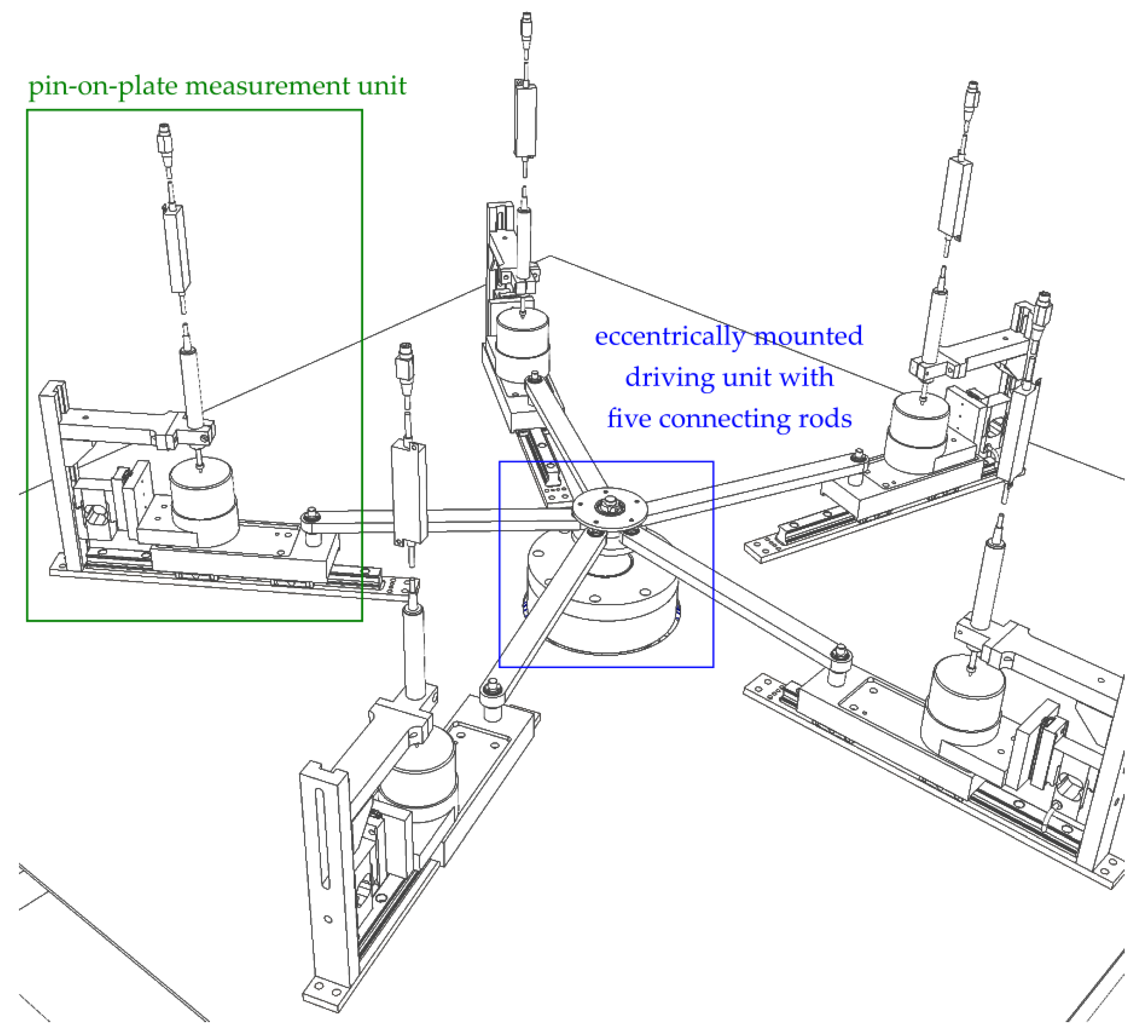 pin-on-plate measurement unit

eccentrically mounted driving unit with five connecting rods