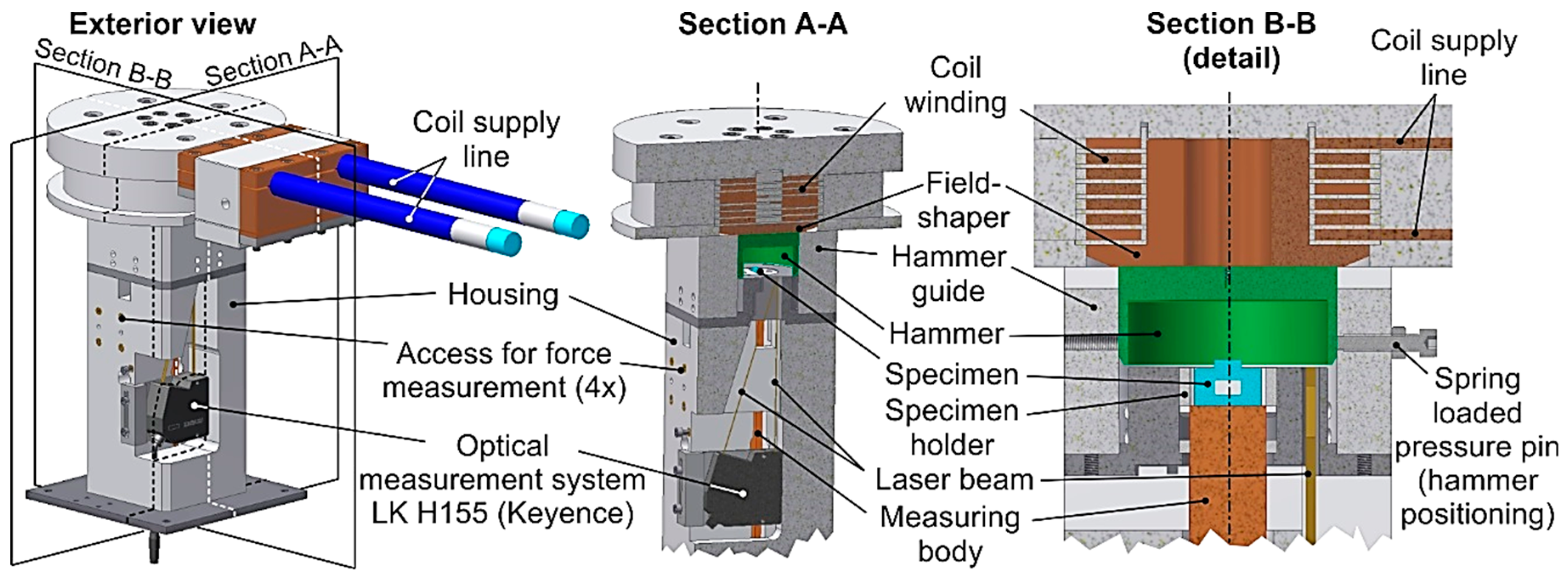 Exterior view

Section B-B

Section A-A

Coil supply line

Housing

Access for force measurement (4x)

Optical measurement system LK H155 (Keyence)

Section A-A

Coil winding

Field-shaper

Hammer guide

Hammer

Specimen

Specimen holder

Laser beam

Measuring body

Section B-B (detail)

Coil supply line

Spring loaded pressure pin (hammer positioning)