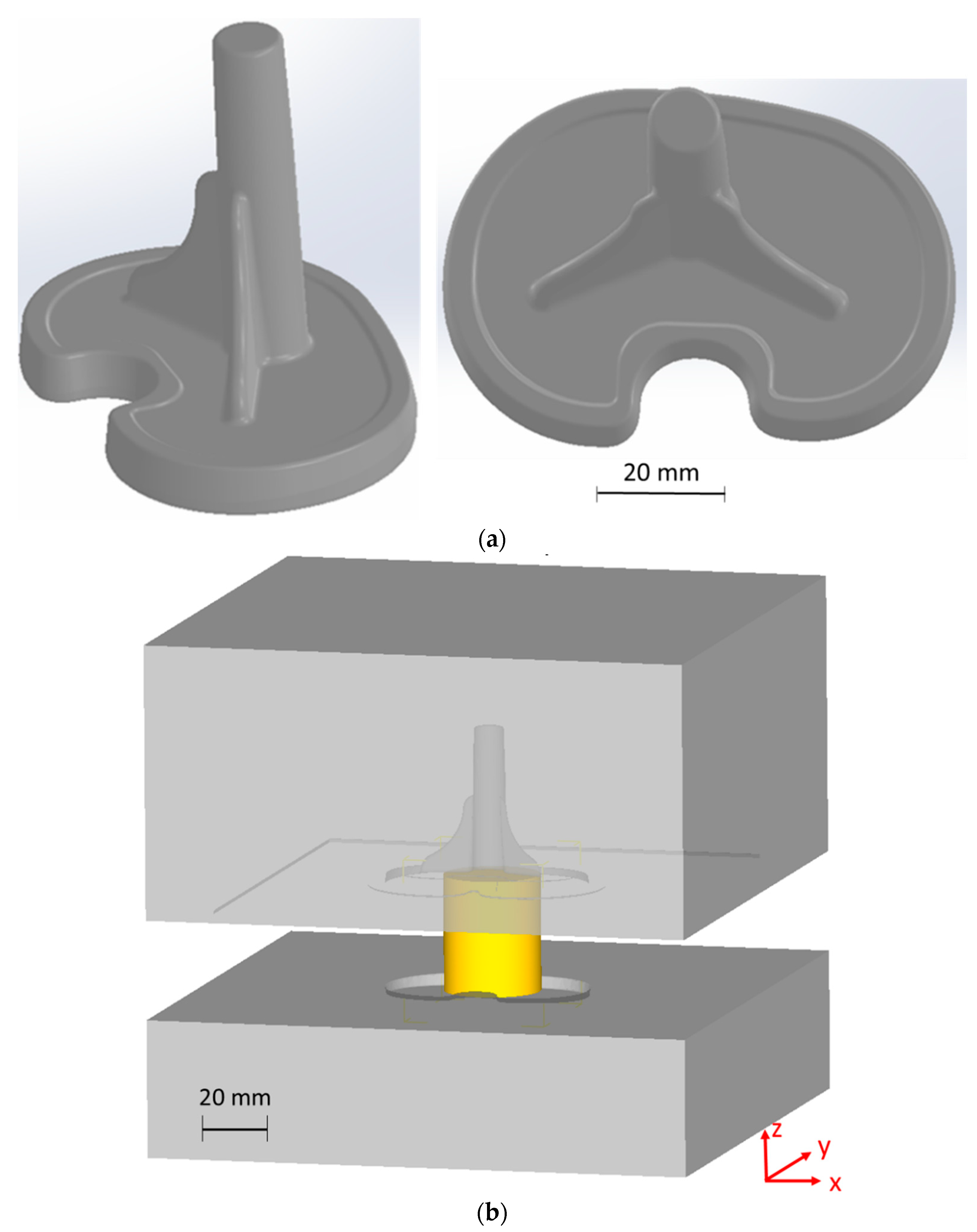 20 mm

(a)

20 mm

z
y
x

(b)