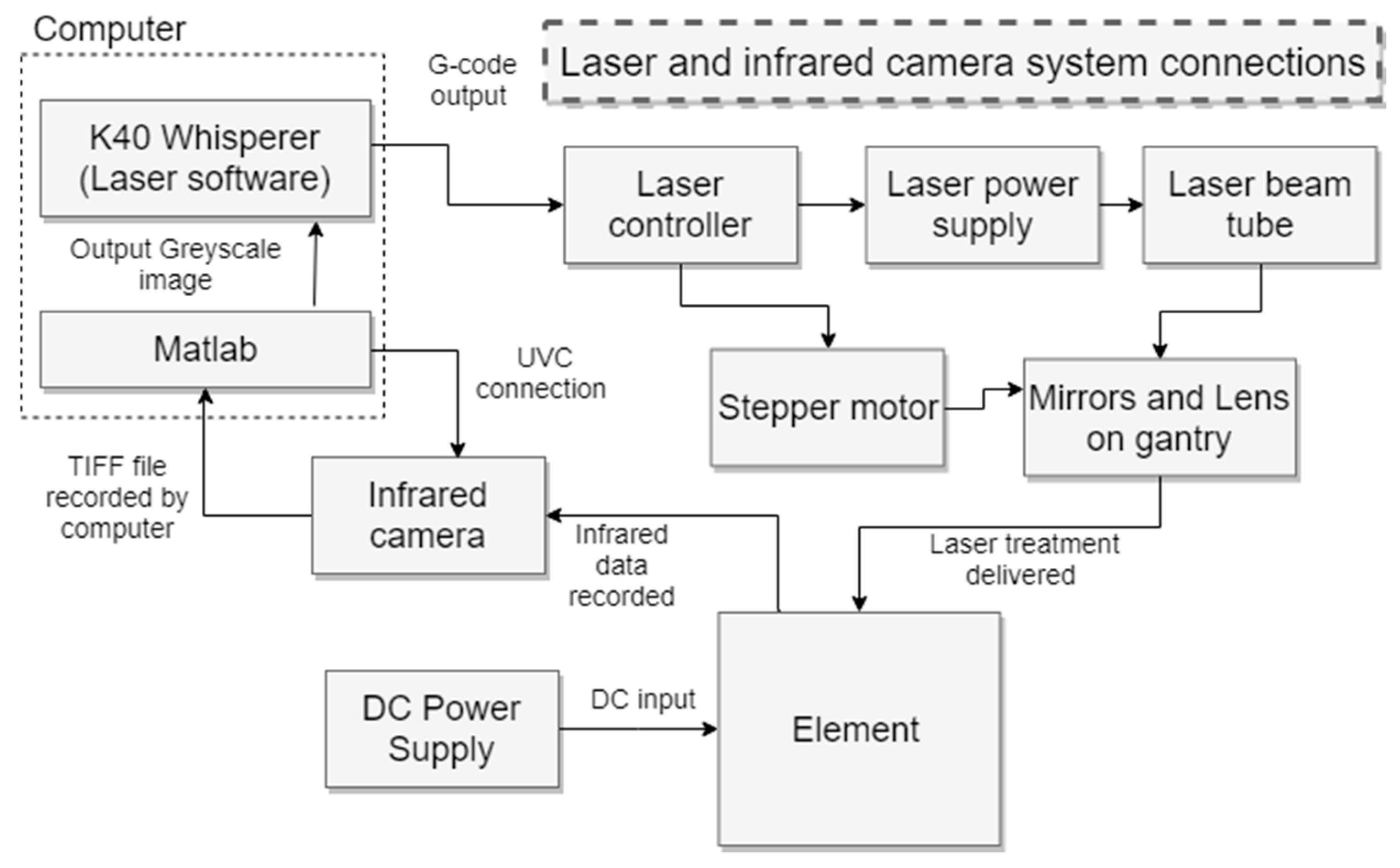 Computer

G-code output

Laser and infrared camera system connections

K40 Whisperer (Laser software)

Laser controller

Laser power supply

Laser beam tube

Output Greyscale image

Matlab

UVC connection

Stepper motor

Mirrors and Lens on gantry

TIFF file recorded by computer

Infrared camera

Infrared data recorded

Laser treatment delivered

DC Power Supply

DC input

Element