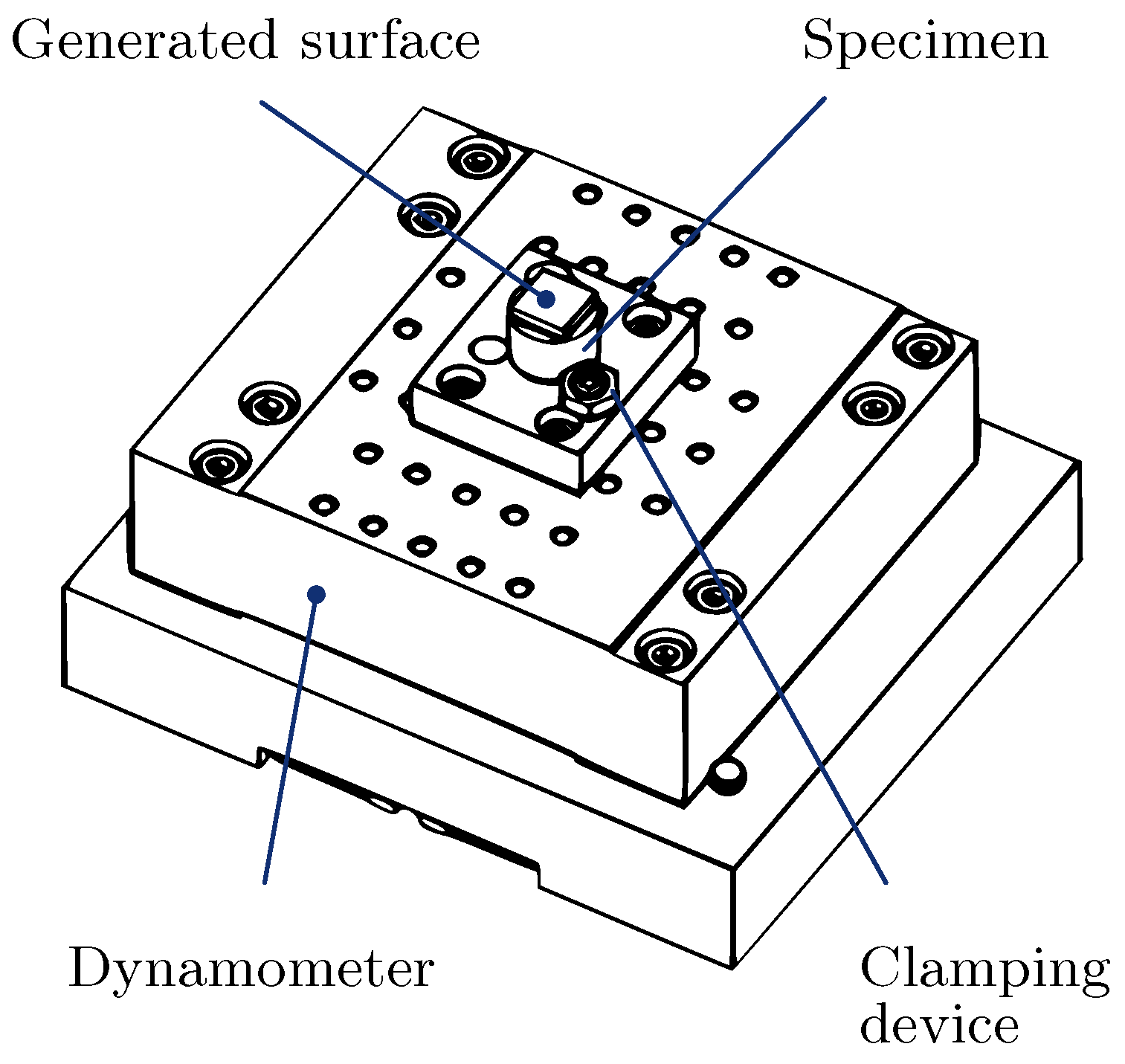 Generated surface

Specimen

Dynamometer

Clamping device