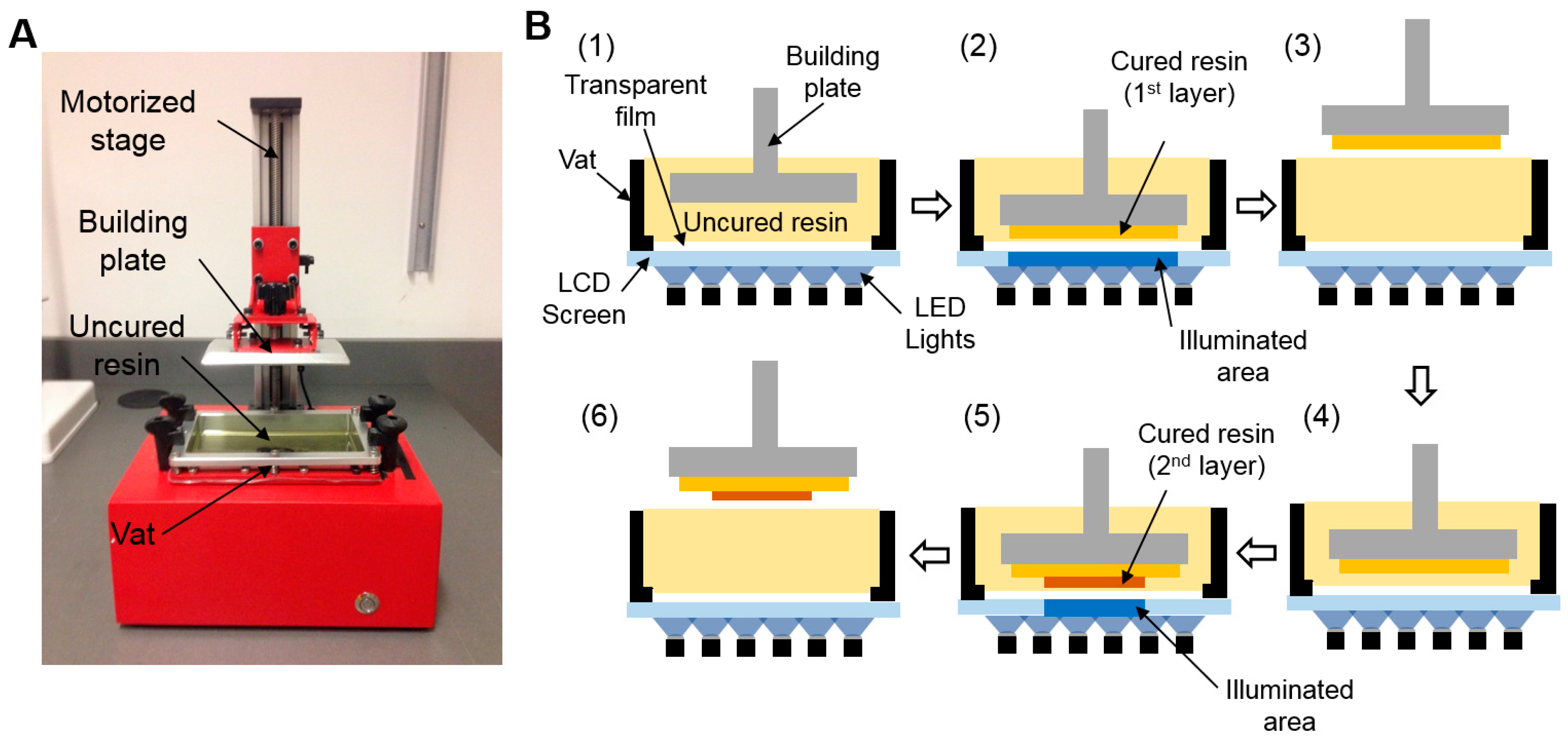 A

Motorized stage

Building plate

Uncured resin

Vat

B

(1)

Transparent film

Building plate

Vat

Uncured resin

LCD Screen

LED Lights

(2)

Cured resin ($1^{st}$ layer)

Illuminated area

(3)

(4)

(5)

Cured resin ($2^{nd}$ layer)

Illuminated area

(6)