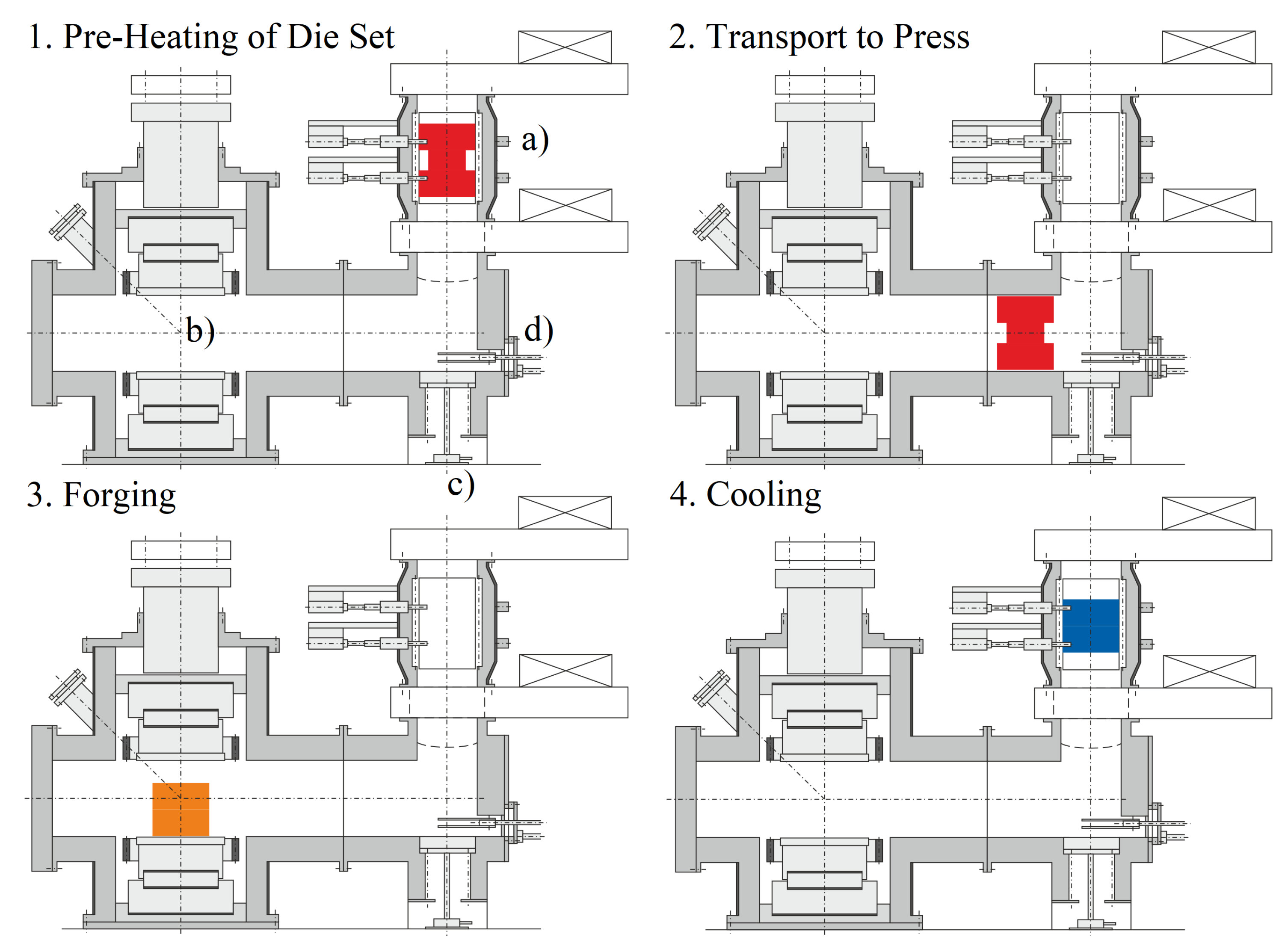 1. Pre-Heating of Die Set

a)

b)

d)

c)

2. Transport to Press

3. Forging

4. Cooling