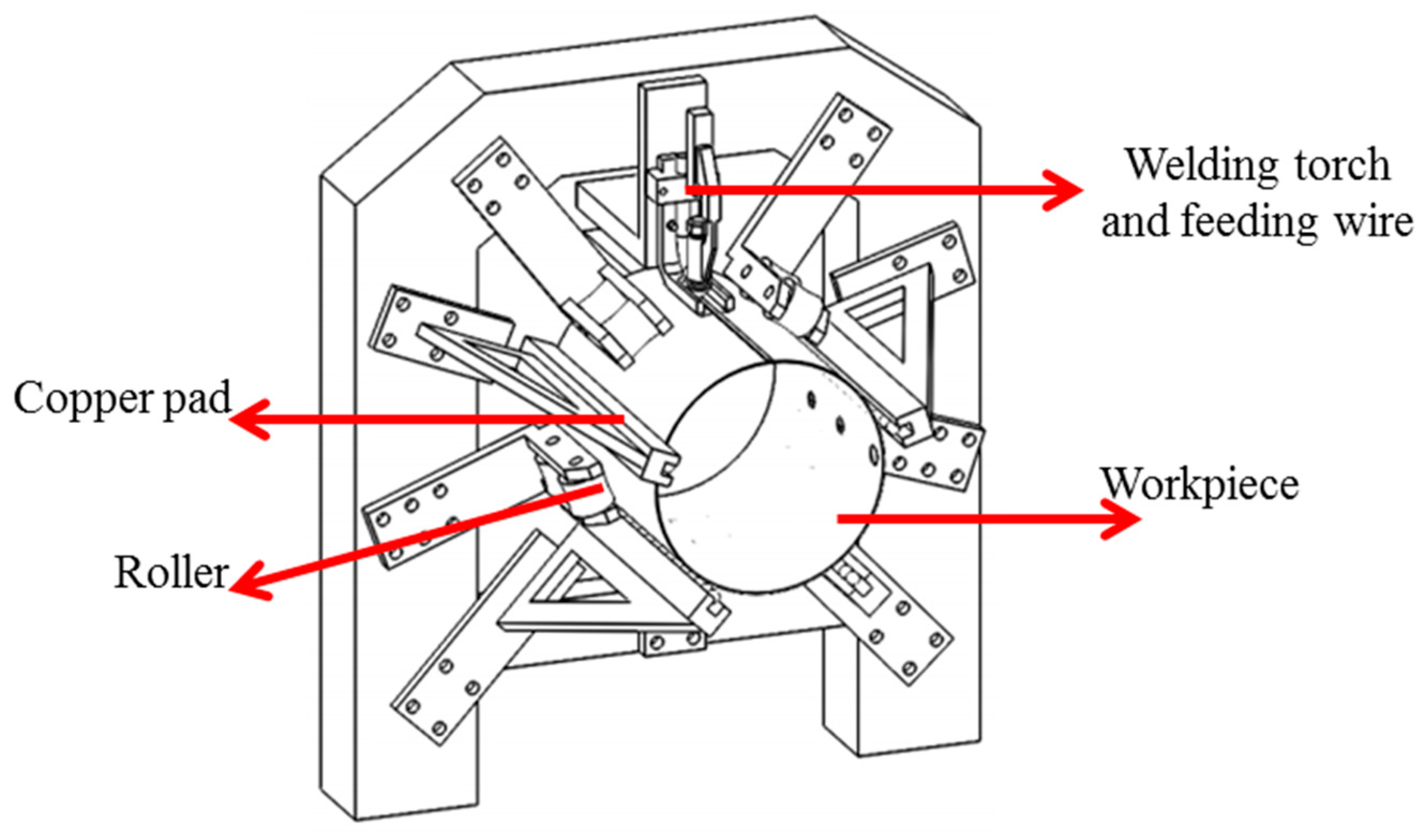 Welding torch and feeding wire

Copper pad

Workpiece

Roller