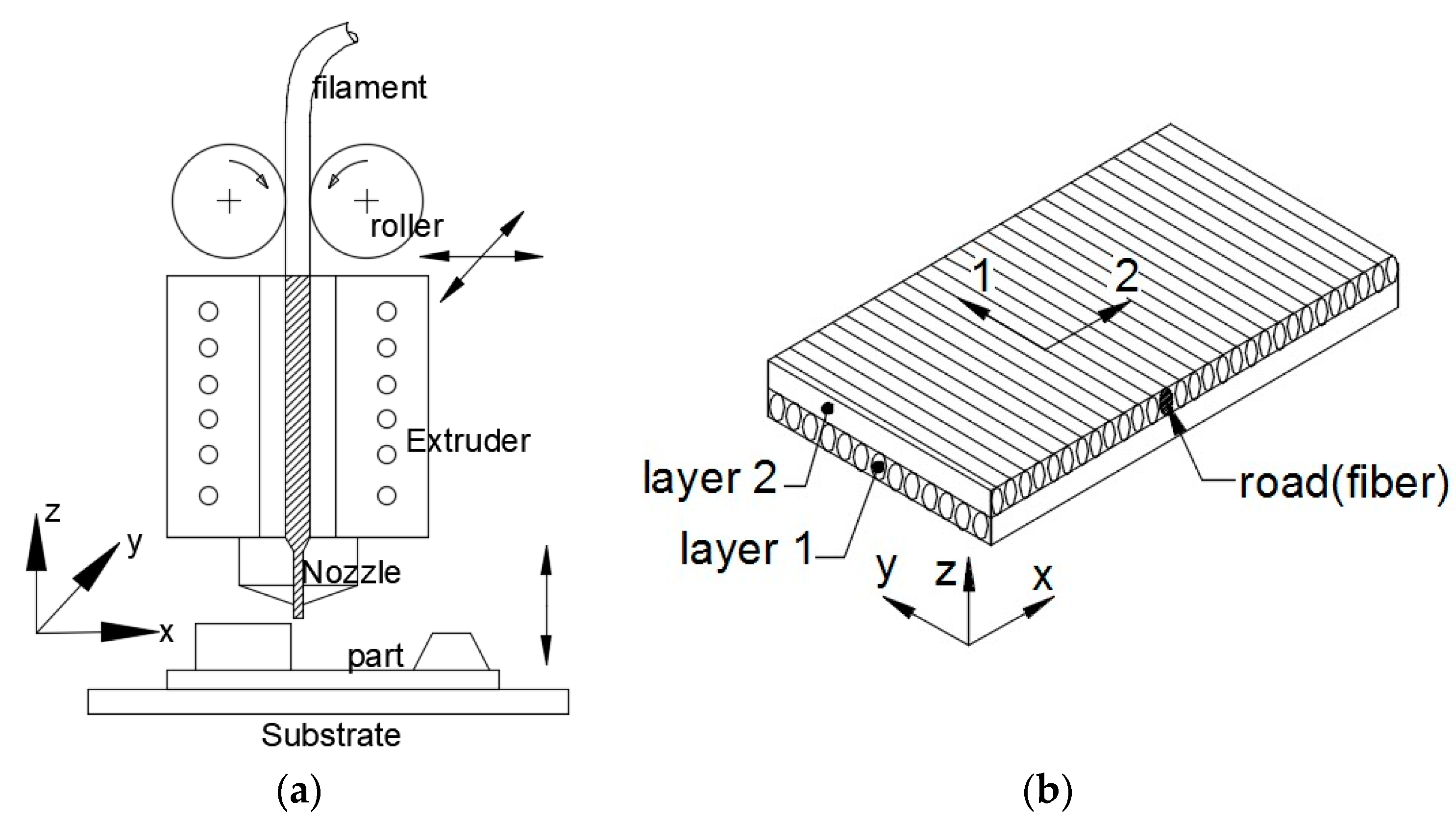 filament

roller

Extruder

z

y

x

Nozzle

part

Substrate

(a)

1

2

layer 2

layer 1

road(fiber)

y

z

x

(b)