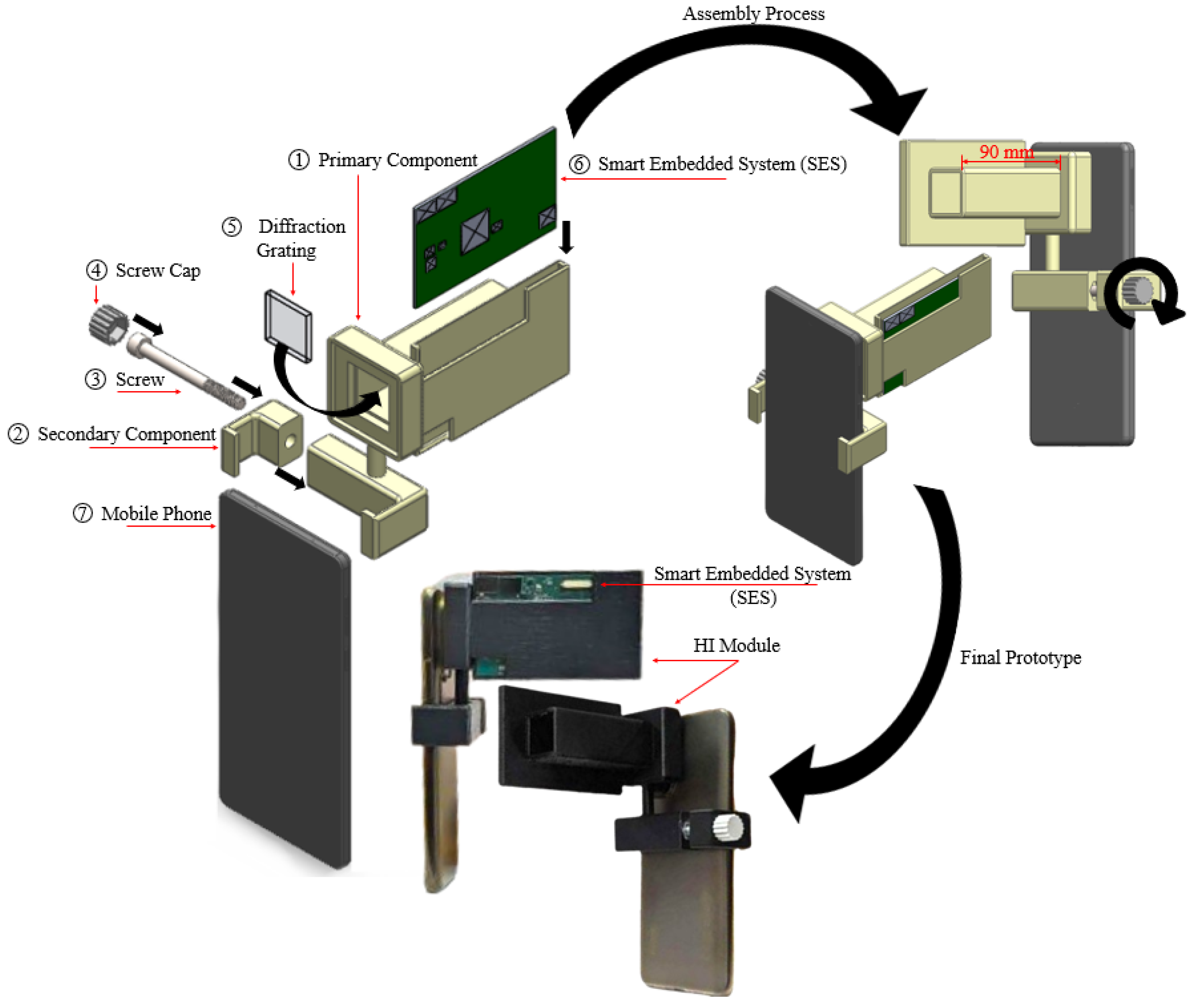 Assembly Process

① Primary Component

⑥ Smart Embedded System (SES)

90 mm

⑤ Diffraction Grating

④ Screw Cap

③ Screw

② Secondary Component

⑦ Mobile Phone

Smart Embedded System (SES)

HI Module

Final Prototype