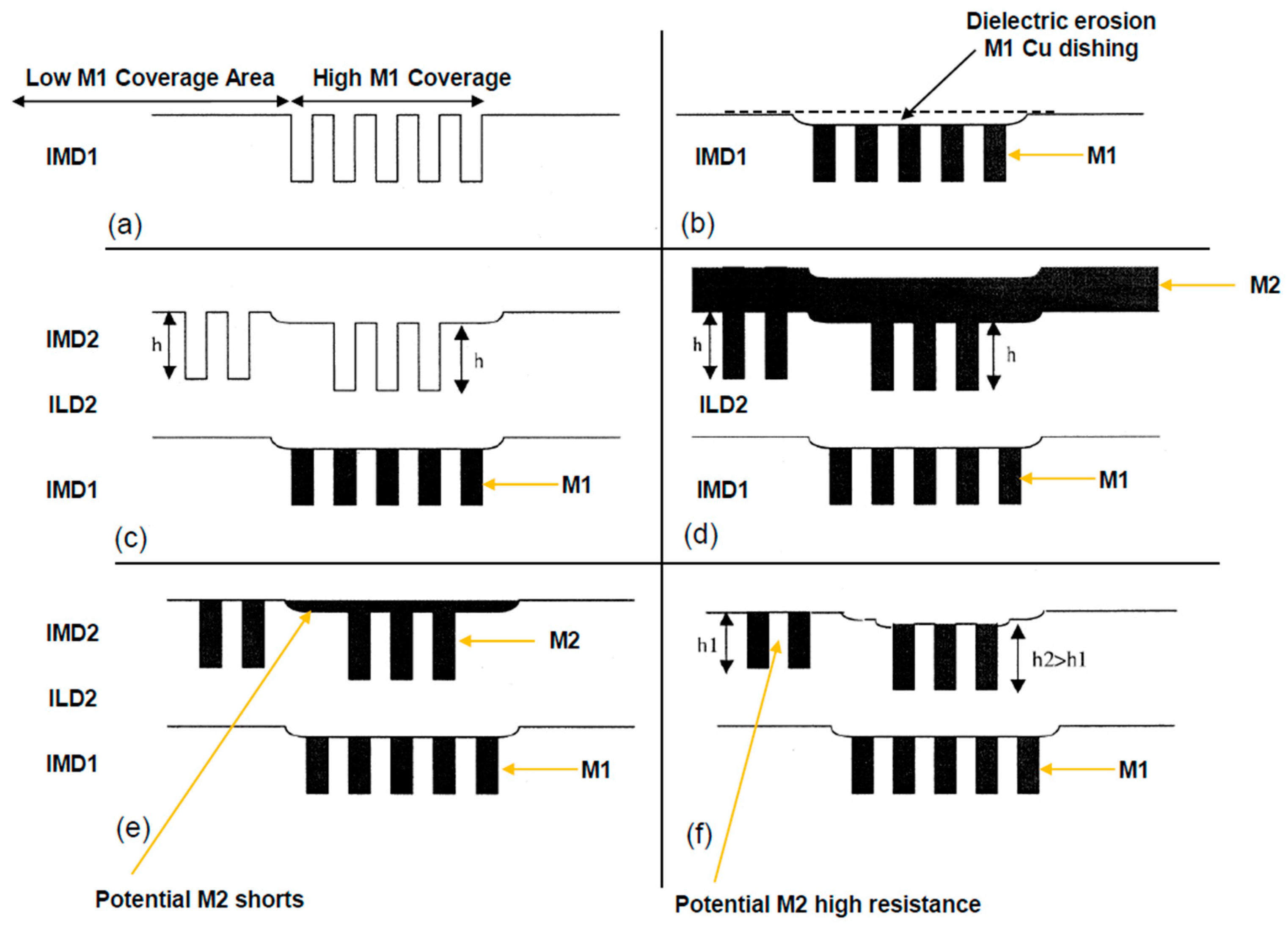 Low M1 Coverage Area
High M1 Coverage
IMD1
(a)

Dielectric erosion
M1 Cu dishing
IMD1
M1
(b)

IMD2
h
h
ILD2
IMD1
M1
(c)

M2
h
h
ILD2
IMD1
M1
(d)

IMD2
M2
ILD2
IMD1
M1
(e)
Potential M2 shorts

h1
h2>h1
M1
(f)
Potential M2 high resistance